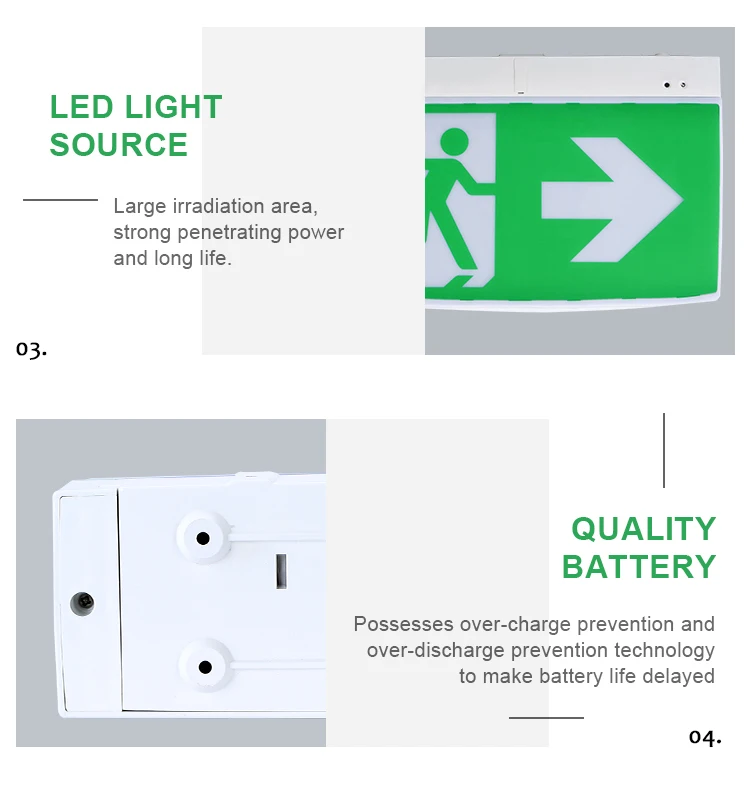 LED LIGHT SOURCE

Large irradiation area, strong penetrating power and long life.

03.

QUALITY BATTERY

Possesses over-charge prevention and over-discharge prevention technology to make battery life delayed

04.