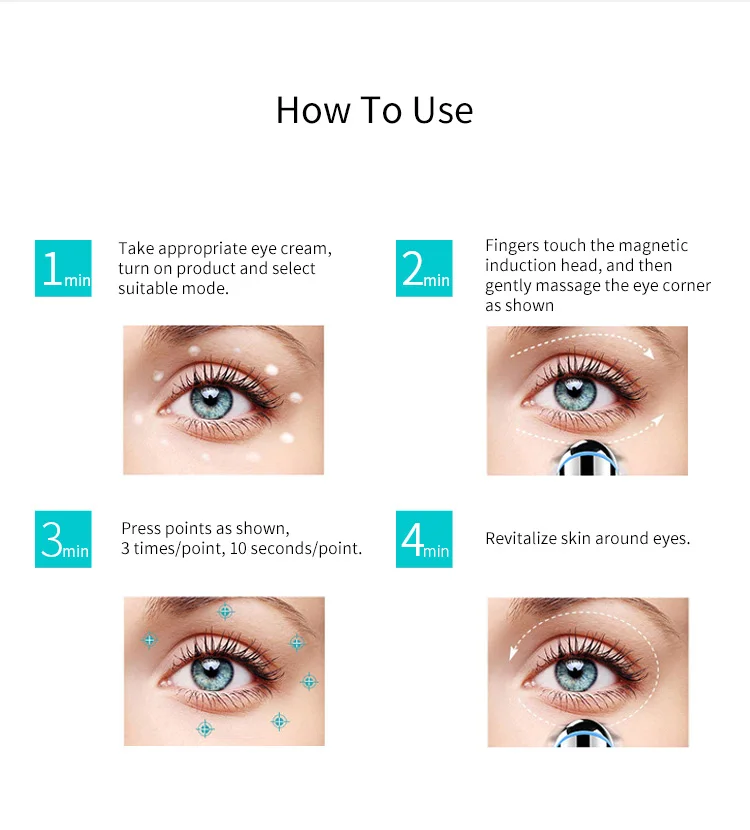 How To Use

1min

Take appropriate eye cream, turn on product and select suitable mode.

2min

Fingers touch the magnetic induction head, and then gently massage the eye corner as shown

3min

Press points as shown, 3 times/point, 10 seconds/point.

4min

Revitalize skin around eyes.