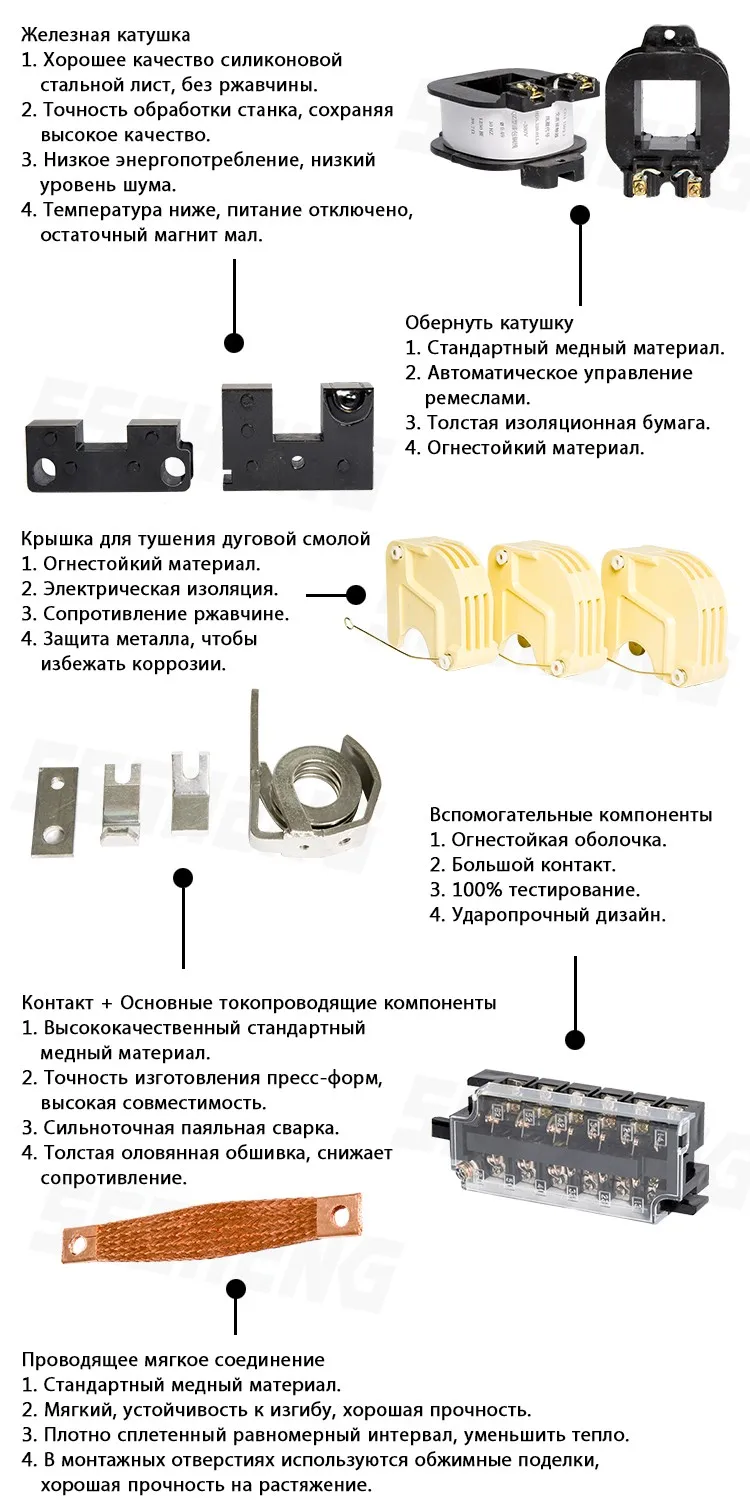 Железная катушка
1. Хорошее качество силиконовой стальной лист, без ржавчины.
2. Точность обработки станка, сохраняя высокое качество.
3. Низкое энергопотребление, низкий уровень шума.
4. Температура ниже, питание отключено, остаточный магнит мал.

Обернуть катушку
1. Стандартный медный материал.
2. Автоматическое управление ремеслами.
3. Толстая изоляционная бумага.
4. Огнестойкий материал.

Крышка для тушения дуговой смолой
1. Огнестойкий материал.
2. Электрическая изоляция.
3. Сопротивление ржавчине.
4. Защита металла, чтобы избежать коррозии.

Вспомогательные компоненты
1. Огнестойкая оболочка.
2. Большой контакт.
3. 100% тестирование.
4. Ударопрочный дизайн.

Контакт + Основные токопроводящие компоненты
1. Высококачественный стандартный медный материал.
2. Точность изготовления пресс-форм, высокая совместимость.
3. Сильноточная паяльная сварка.
4. Толстая оловянная обшивка, снижает сопротивление.

Проводящее мягкое соединение
1. Стандартный медный материал.
2. Мягкий, устойчивость к изгибу, хорошая прочность.
3. Плотно сплетенный равномерный интервал, уменьшить тепло.
4. В монтажных отверстиях используются обжимные поделки, хорошая прочность на растяжение.