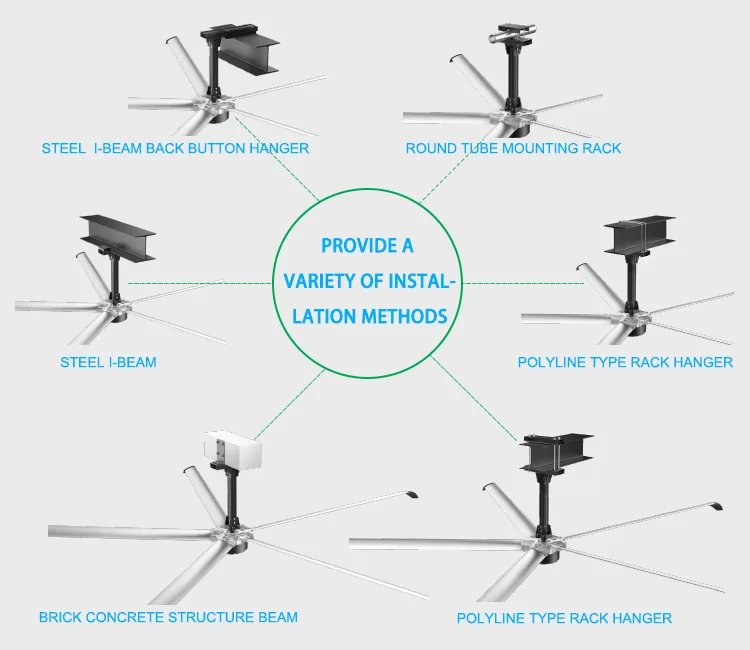 STEEL I-BEAM BACK BUTTON HANGER

ROUND TUBE MOUNTING RACK

PROVIDE A VARIETY OF INSTALLATION METHODS

STEEL I-BEAM

POLYLINE TYPE RACK HANGER

BRICK CONCRETE STRUCTURE BEAM

POLYLINE TYPE RACK HANGER