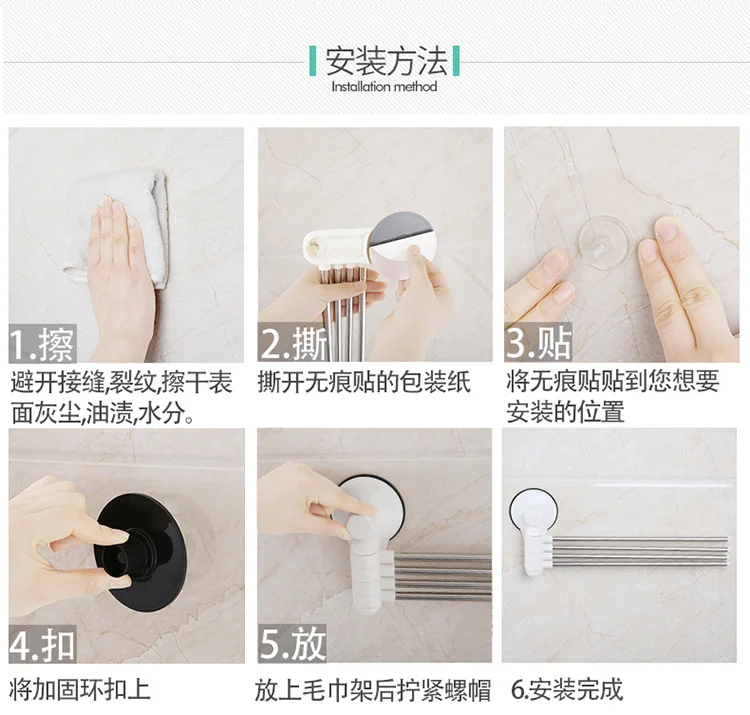 安装方法
Installation method

1.擦
避开接缝,裂纹,擦干表面灰尘,油渍,水分。

2.撕
撕开无痕贴的包装纸

3.贴
将无痕贴贴到您想要安装的位置

4.扣
将加固环扣上

5.放
放上毛巾架后拧紧螺帽

6.安装完成