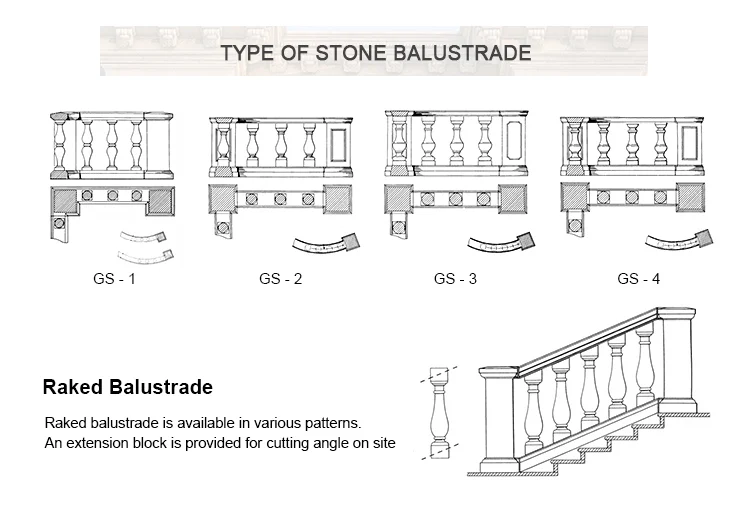 TYPE OF STONE BALUSTRADE

GS - 1

GS - 2

GS - 3

GS - 4

Raked Balustrade

Raked balustrade is available in various patterns.
An extension block is provided for cutting angle on site