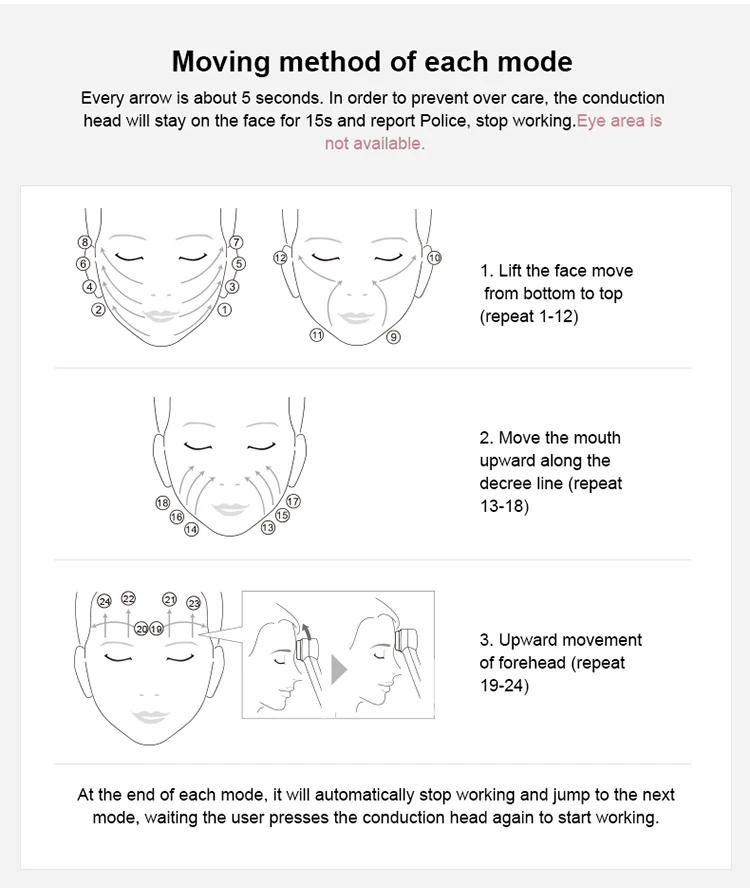 Moving method of each mode

Every arrow is about 5 seconds. In order to prevent over care, the conduction head will stay on the face for 15s and report Police, stop working.Eye area is not available.

8 7
6 5
4 3
2 1
12 10
11 9

1. Lift the face move from bottom to top (repeat 1-12)

18 17
16 15
14 13

2. Move the mouth upward along the decree line (repeat 13-18)

24 22 21 23
20 19

3. Upward movement of forehead (repeat 19-24)

At the end of each mode, it will automatically stop working and jump to the next mode, waiting the user presses the conduction head again to start working.