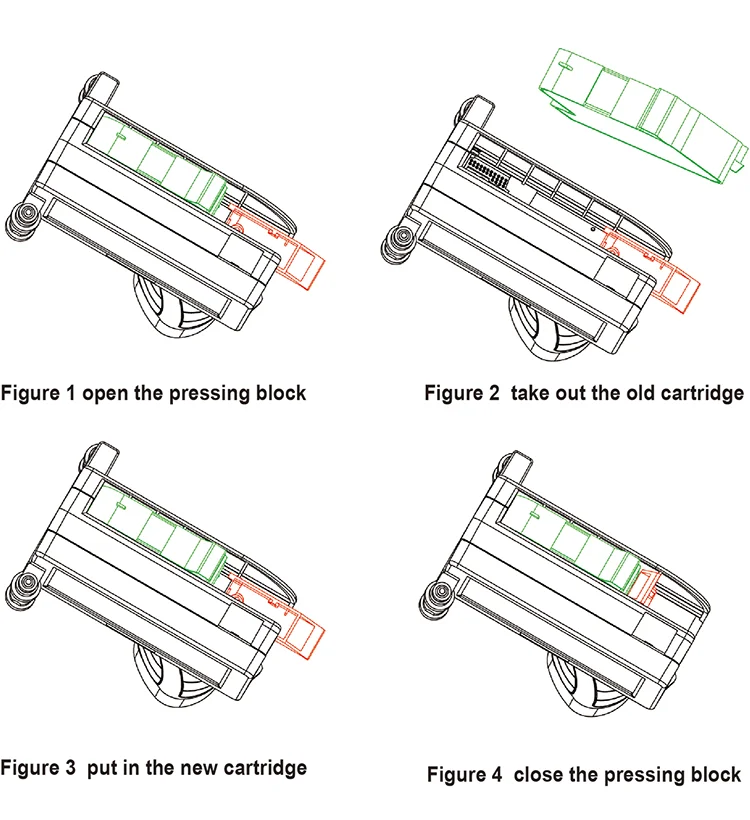 Figure 1 open the pressing block

Figure 2 take out the old cartridge

Figure 3 put in the new cartridge

Figure 4 close the pressing block