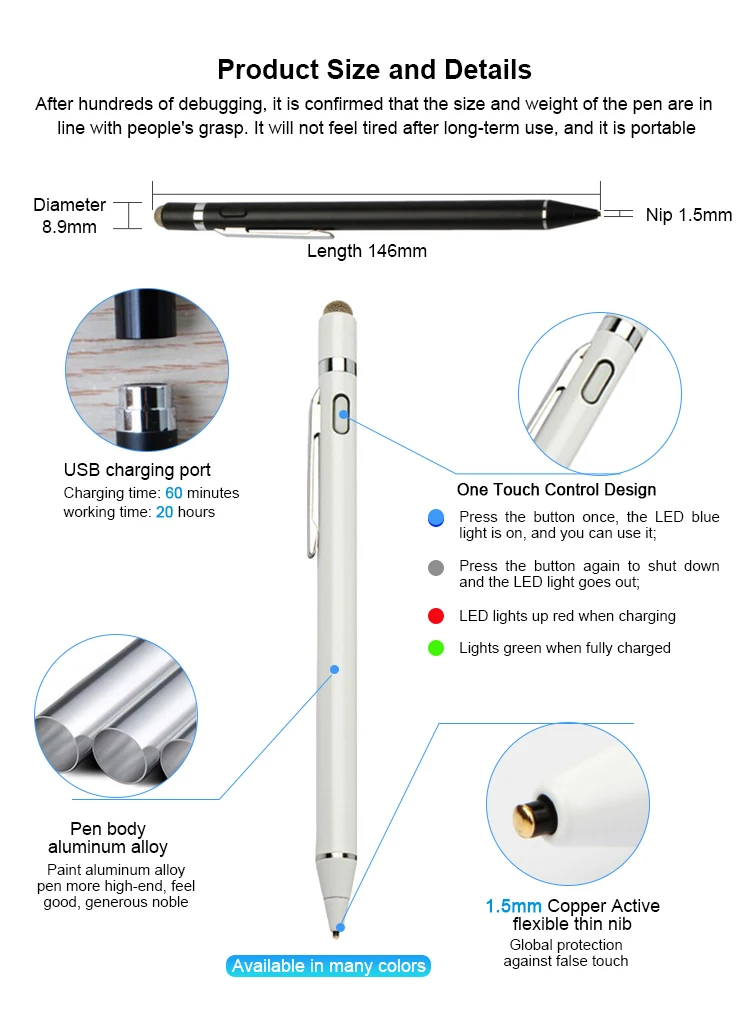 Product Size and Details

After hundreds of debugging, it is confirmed that the size and weight of the pen are in line with people's grasp. It will not feel tired after long-term use, and it is portable

Diameter 8.9mm

Length 146mm

Nip 1.5mm

USB charging port
Charging time: 60 minutes
working time: 20 hours

One Touch Control Design

Press the button once, the LED blue light is on, and you can use it;

Press the button again to shut down and the LED light goes out;

LED lights up red when charging

Lights green when fully charged

Pen body aluminum alloy
Paint aluminum alloy pen more high-end, feel good, generous noble

1.5mm Copper Active flexible thin nib
Global protection against false touch

Available in many colors