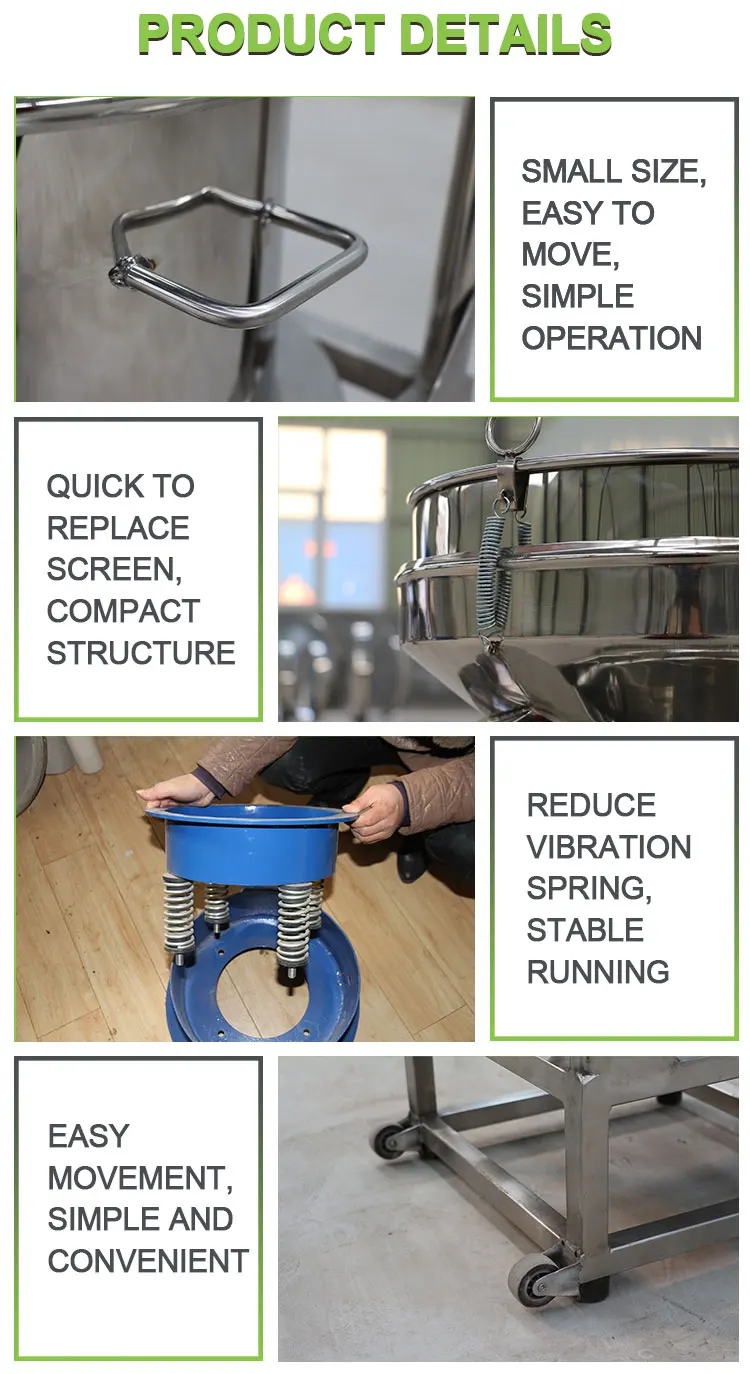 PRODUCT DETAILS

SMALL SIZE, EASY TO MOVE, SIMPLE OPERATION

QUICK TO REPLACE SCREEN, COMPACT STRUCTURE

REDUCE VIBRATION SPRING, STABLE RUNNING

EASY MOVEMENT, SIMPLE AND CONVENIENT