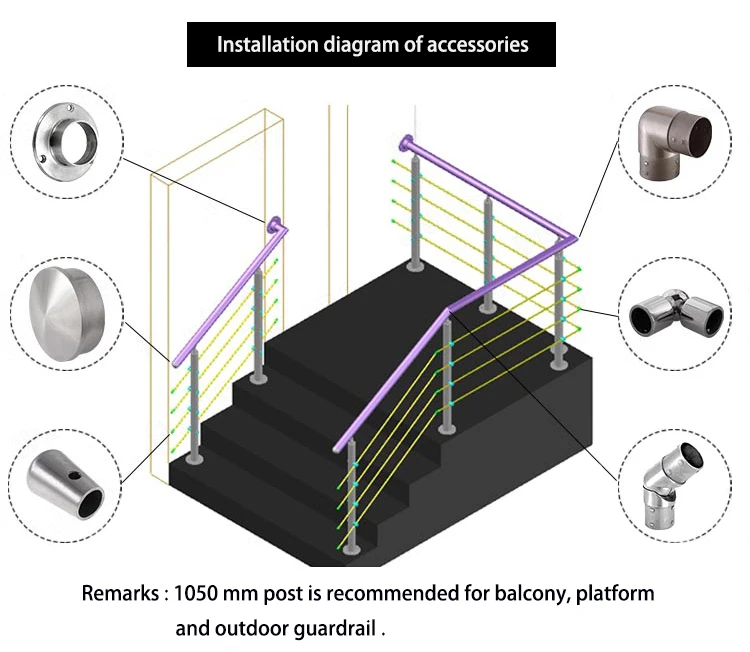 Installation diagram of accessories

Remarks : 1050 mm post is recommended for balcony, platform and outdoor guardrail .