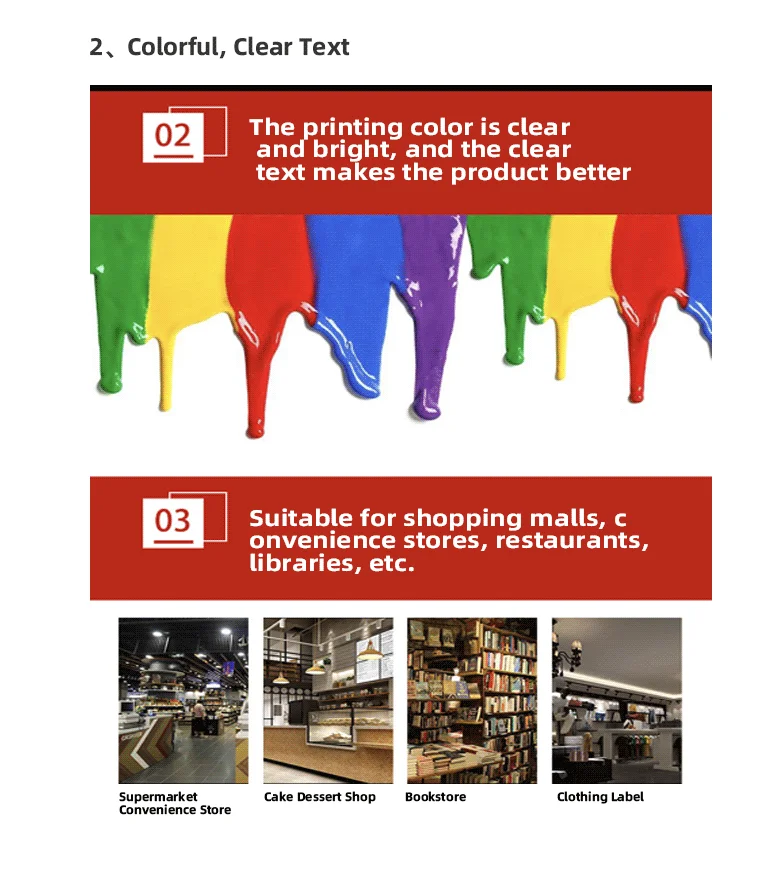 2、Colorful, Clear Text

02

The printing color is clear and bright, and the clear text makes the product better

03

Suitable for shopping malls, c onvenience stores, restaurants, libraries, etc.

Supermarket Convenience Store

Cake Dessert Shop

Bookstore

Clothing Label