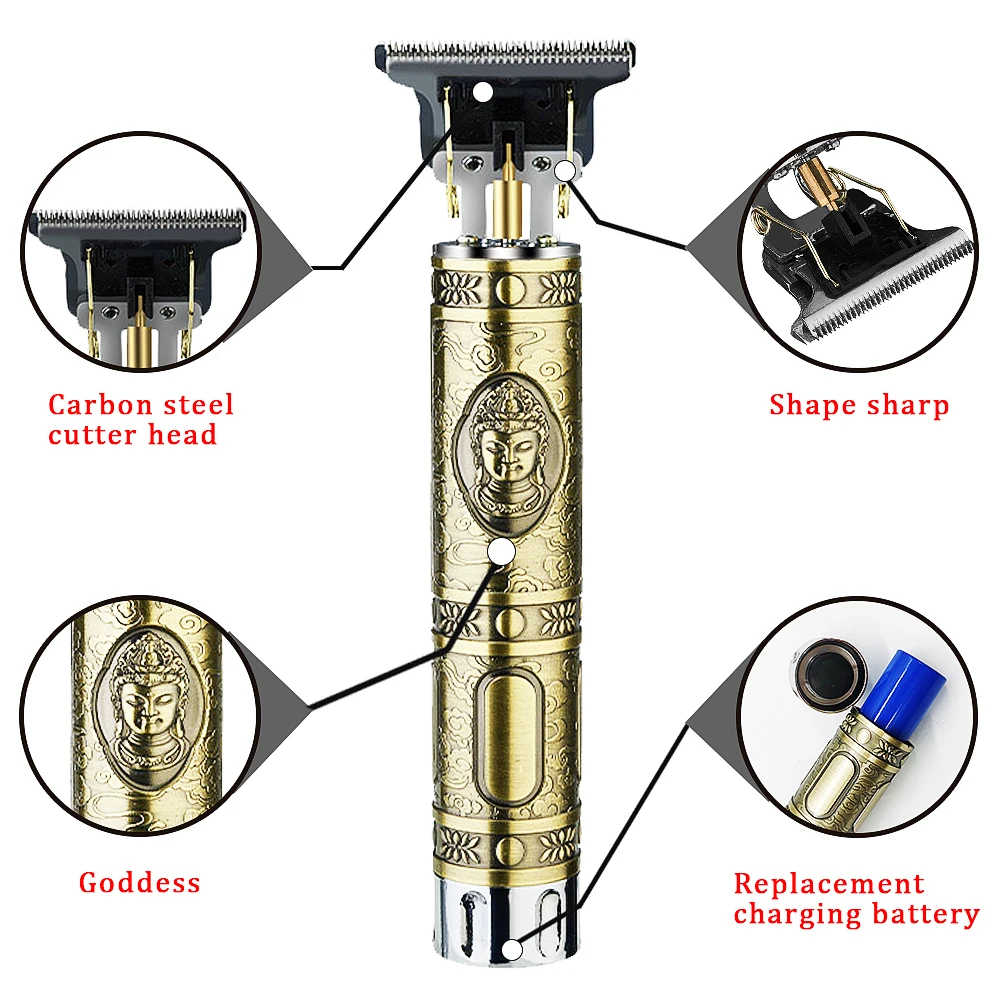 Carbon steel cutter head

Shape sharp

Goddess

Replacement charging battery