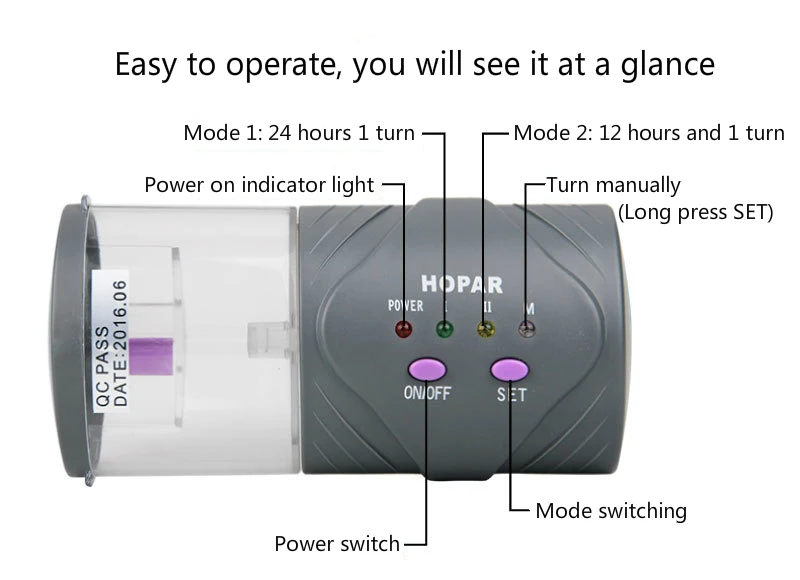 Easy to operate, you will see it at a glance

Mode 1: 24 hours 1 turn

Mode 2: 12 hours and 1 turn

Power on indicator light

Turn manually (Long press SET)

QC PASS
DATE:2016.06

HOPAR

POWER I II M

ON/OFF

SET

Mode switching

Power switch