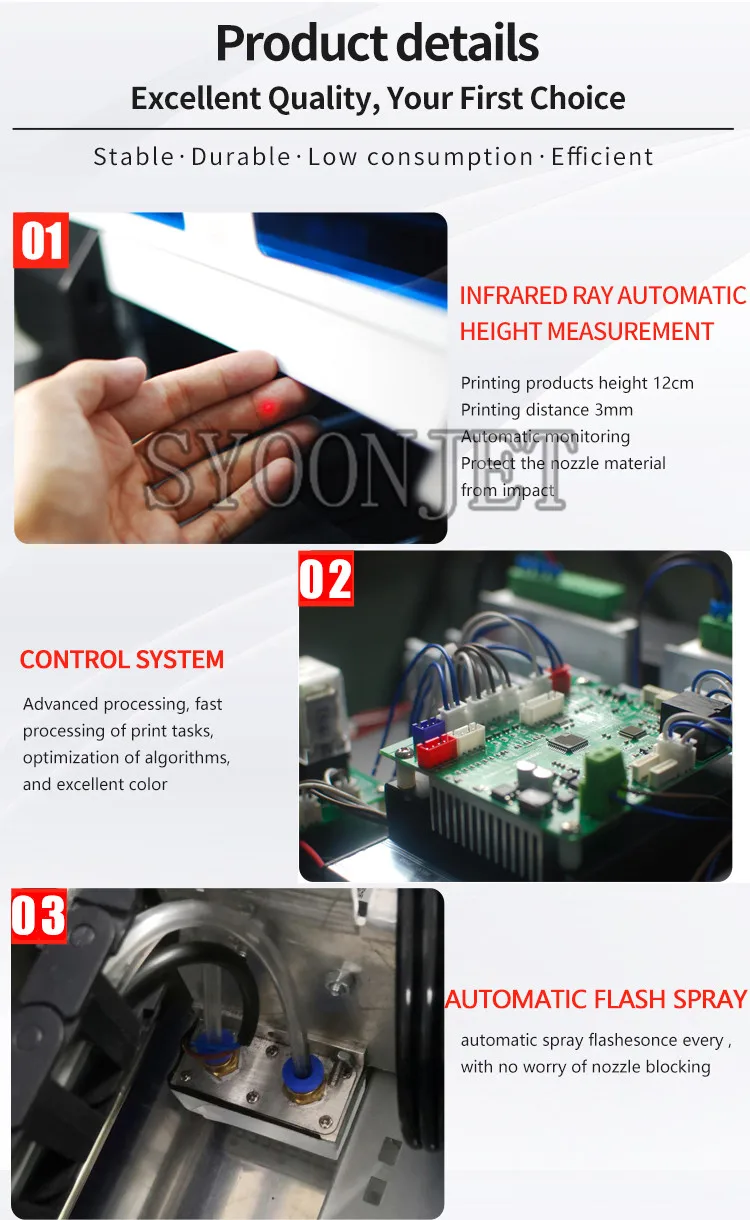 Product details

Excellent Quality, Your First Choice

Stable · Durable · Low consumption · Efficient

01

INFRARED RAY AUTOMATIC HEIGHT MEASUREMENT

Printing products height 12cm
Printing distance 3mm
Automatic monitoring
Protect the nozzle material from impact

SYOONJET

02

CONTROL SYSTEM

Advanced processing, fast processing of print tasks, optimization of algorithms, and excellent color

03

AUTOMATIC FLASH SPRAY

automatic spray flashesonce every , with no worry of nozzle blocking