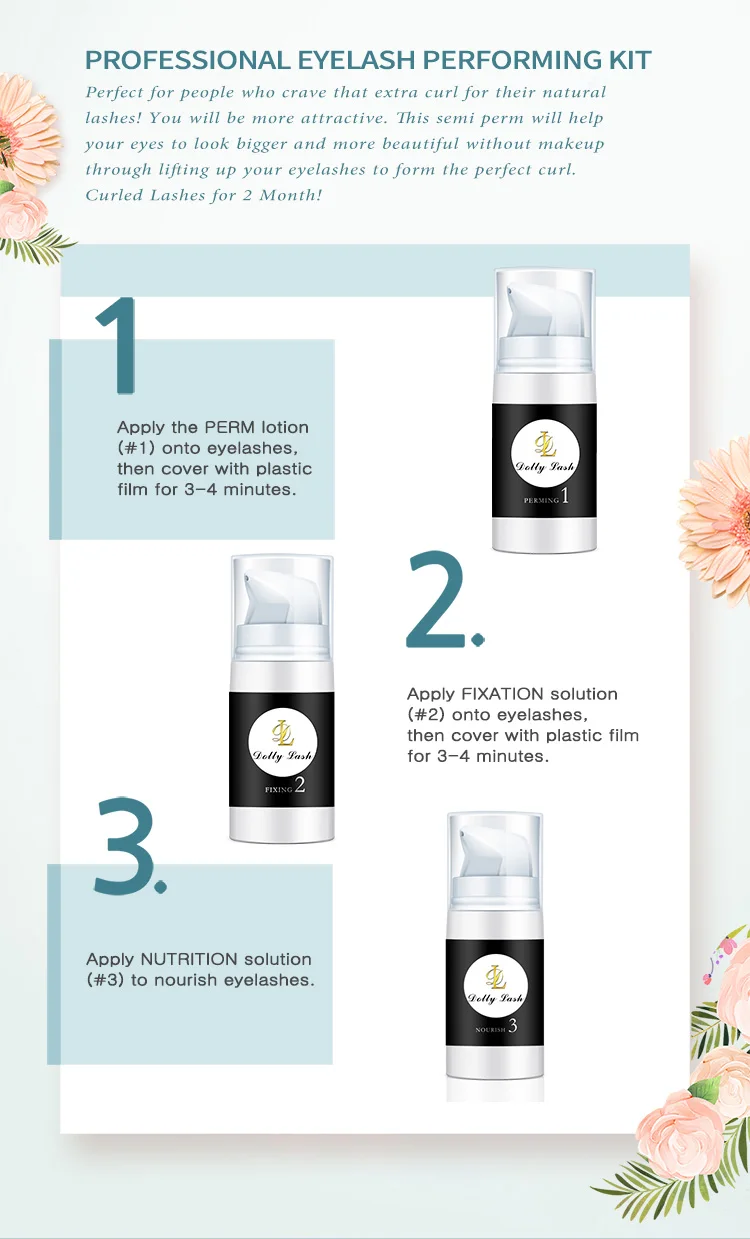 PROFESSIONAL EYELASH PERFORMING KIT

Perfect for people who crave that extra curl for their natural lashes! You will be more attractive. This semi perm will help your eyes to look bigger and more beautiful without makeup through lifting up your eyelashes to form the perfect curl. Curled Lashes for 2 Month!

1

Apply the PERM lotion (#1) onto eyelashes, then cover with plastic film for 3-4 minutes.

DL
Dolly Lash
PERMING 1

2.

Apply FIXATION solution (#2) onto eyelashes, then cover with plastic film for 3-4 minutes.

DL
Dolly Lash
FIXING 2

3.

Apply NUTRITION solution (#3) to nourish eyelashes.

DL
Dolly Lash
NOURISH 3