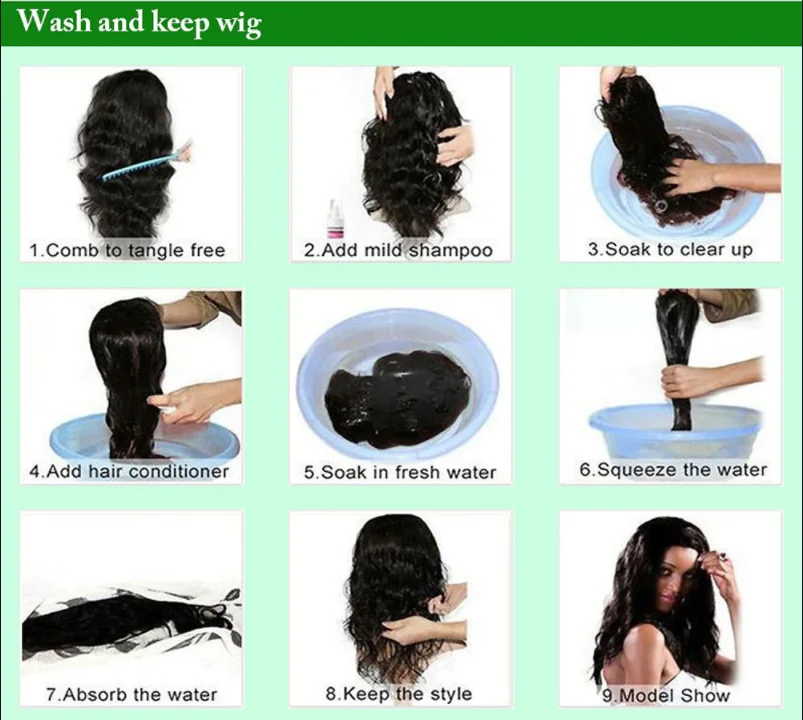 Wash and keep wig

1.Comb to tangle free

2.Add mild shampoo

3.Soak to clear up

4.Add hair conditioner

5.Soak in fresh water

6.Squeeze the water

7.Absorb the water

8.Keep the style

9.Model Show