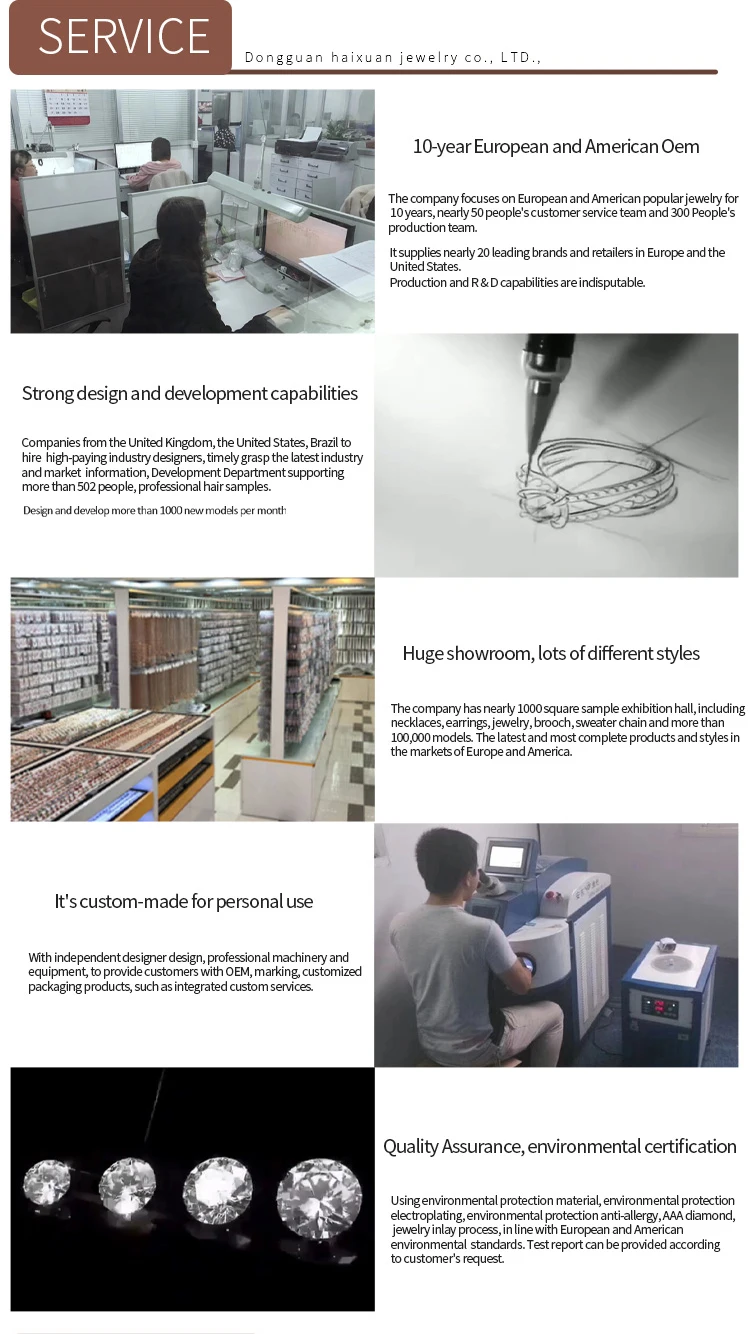 SERVICE

Dongguan haixuan jewelry co., LTD.,

10-year European and American Oem

The company focuses on European and American popular jewelry for 10 years, nearly 50 people's customer service team and 300 People's production team.

It supplies nearly 20 leading brands and retailers in Europe and the United States.
Production and R & D capabilities are indisputable.

Strong design and development capabilities

Companies from the United Kingdom, the United States, Brazil to hire high-paying industry designers, timely grasp the latest industry and market information, Development Department supporting more than 502 people, professional hair samples.

Design and develop more than 1000 new models per month

Huge showroom, lots of different styles

The company has nearly 1000 square sample exhibition hall, including necklaces, earrings, jewelry, brooch, sweater chain and more than 100,000 models. The latest and most complete products and styles in the markets of Europe and America.

It's custom-made for personal use

With independent designer design, professional machinery and equipment, to provide customers with OEM, marking, customized packaging products, such as integrated custom services.

Quality Assurance, environmental certification

Using environmental protection material, environmental protection electroplating, environmental protection anti-allergy, AAA diamond, jewelry inlay process, in line with European and American environmental standards. Test report can be provided according to customer's request.