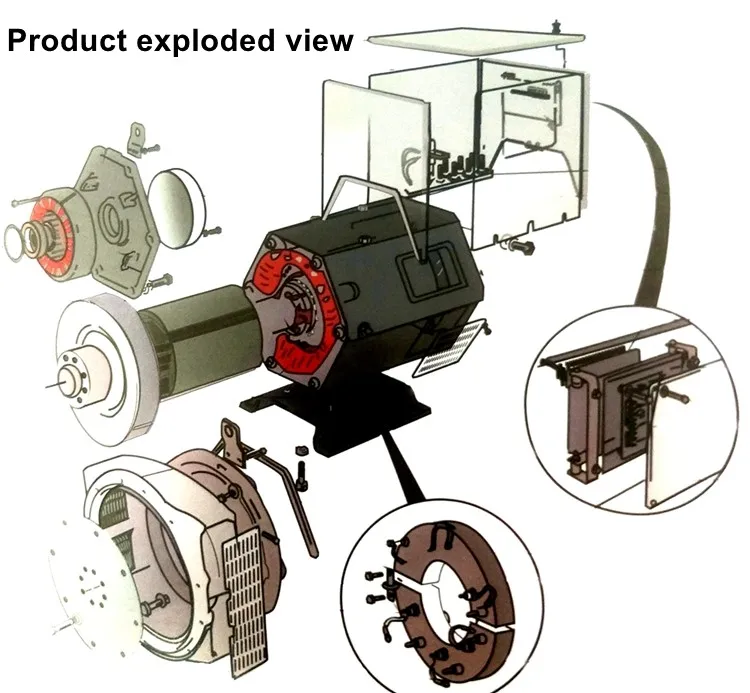 Product exploded view