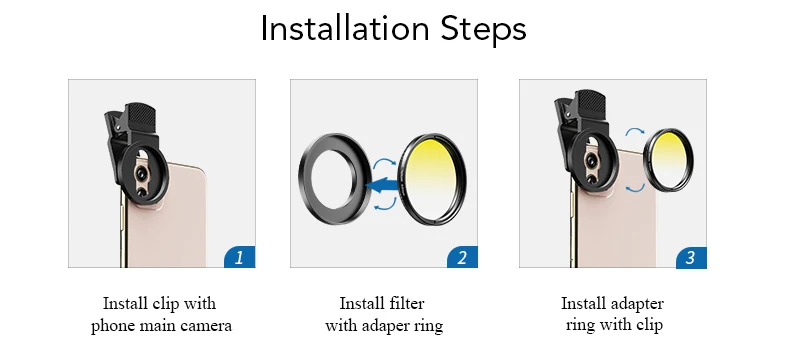 Installation Steps

1

Install clip with phone main camera

2

Install filter with adaper ring

3

Install adapter ring with clip