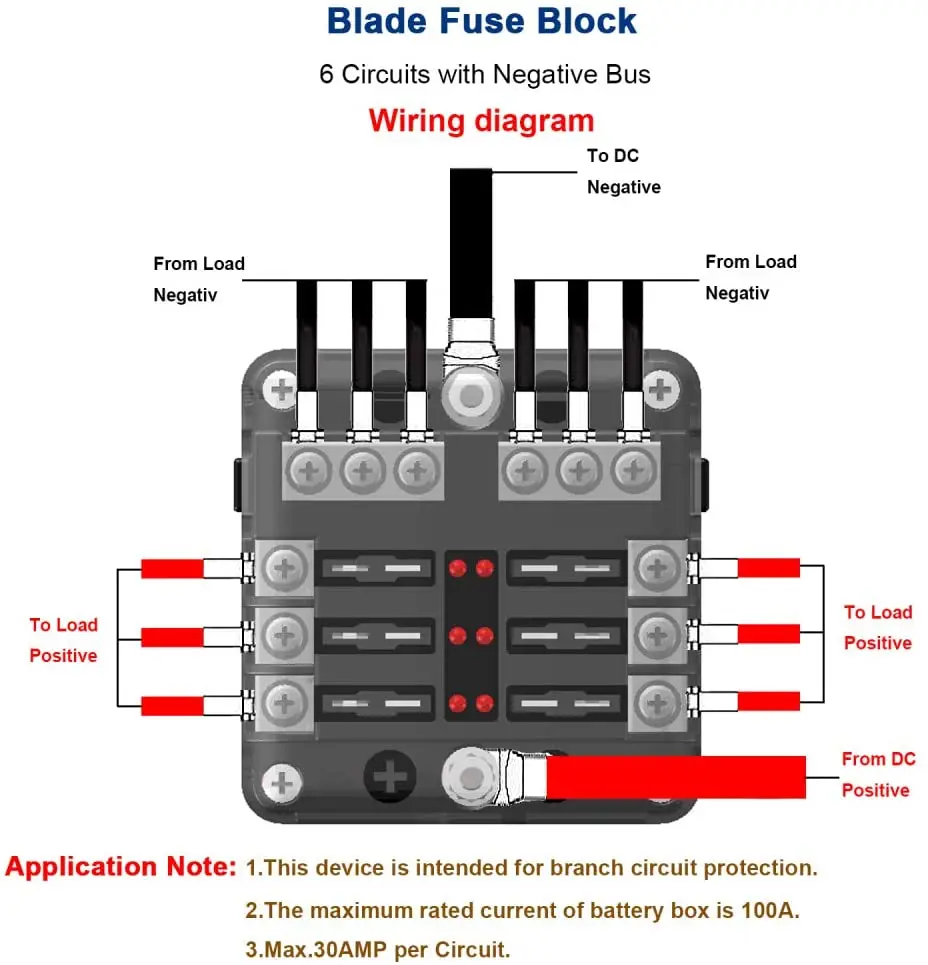 Blade Fuse Block

6 Circuits with Negative Bus

Wiring diagram

To DC Negative

From Load Negativ

From Load Negativ

To Load Positive

To Load Positive

From DC Positive

Application Note: 1.This device is intended for branch circuit protection.
2.The maximum rated current of battery box is 100A.
3.Max.30AMP per Circuit.