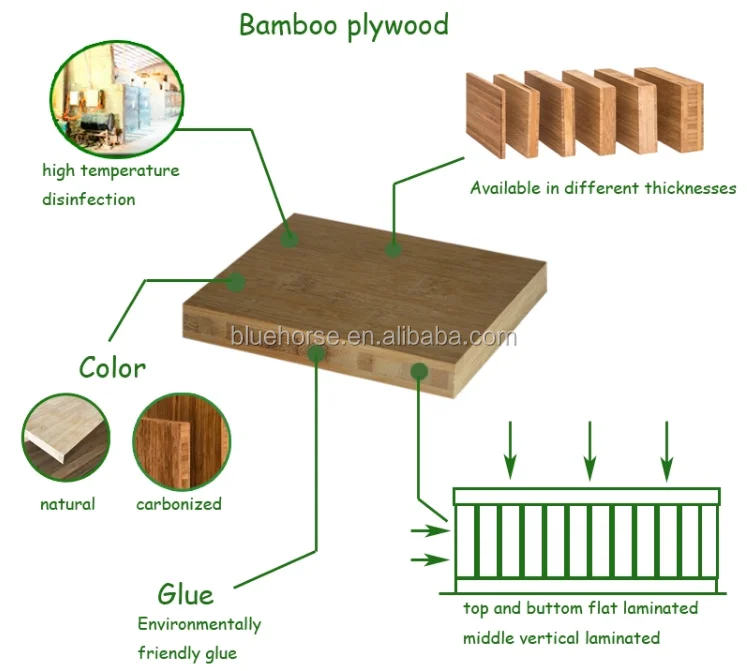 Bamboo plywood

high temperature disinfection

Available in different thicknesses

bluehorse.en.alibaba.com

Color

natural

carbonized

Glue

Environmentally friendly glue

top and buttom flat laminated
middle vertical laminated