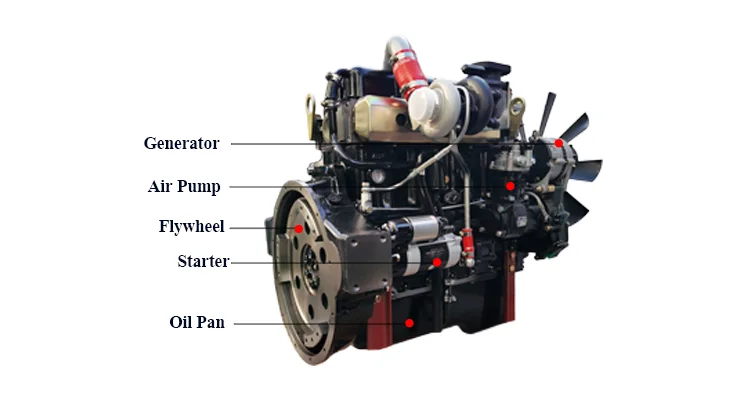 Generator
Air Pump
Flywheel
Starter
Oil Pan