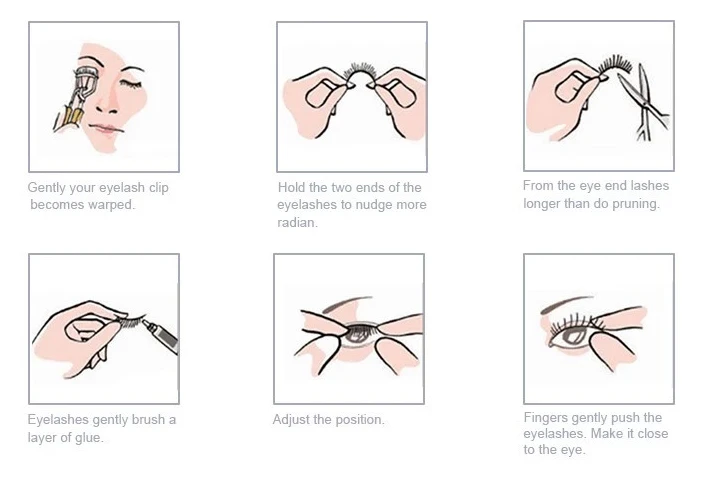 Gently your eyelash clip becomes warped.

Hold the two ends of the eyelashes to nudge more radian.

From the eye end lashes longer than do pruning.

Eyelashes gently brush a layer of glue.

Adjust the position.

Fingers gently push the eyelashes. Make it close to the eye.