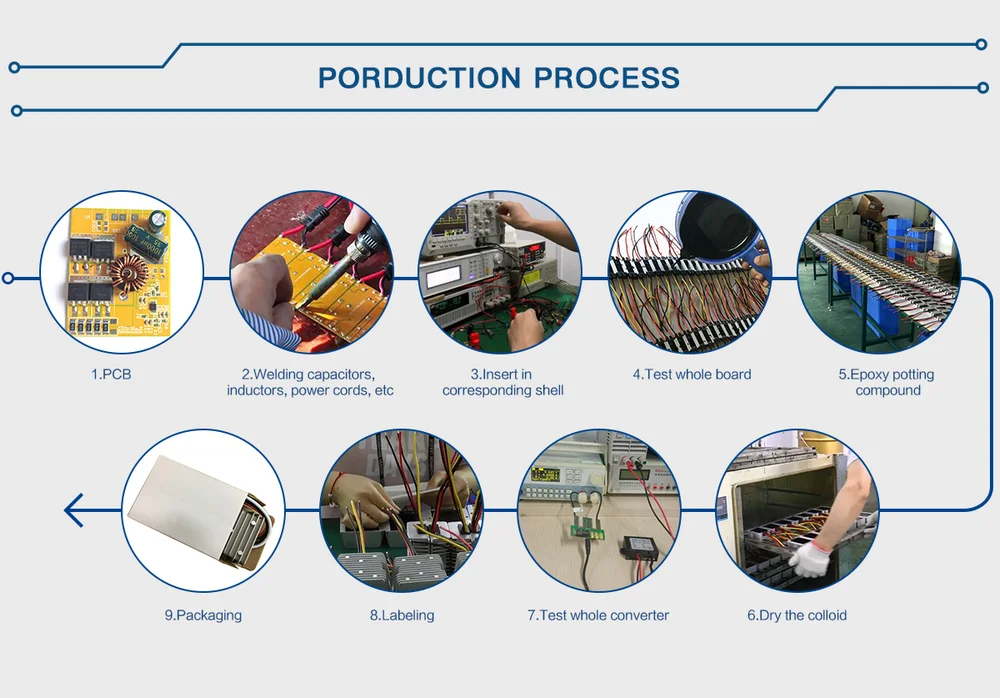 PORDUCTION PROCESS

1.PCB

2.Welding capacitors, inductors, power cords, etc

3.Insert in corresponding shell

4.Test whole board

5.Epoxy potting compound

9.Packaging

8.Labeling

7.Test whole converter

6.Dry the colloid