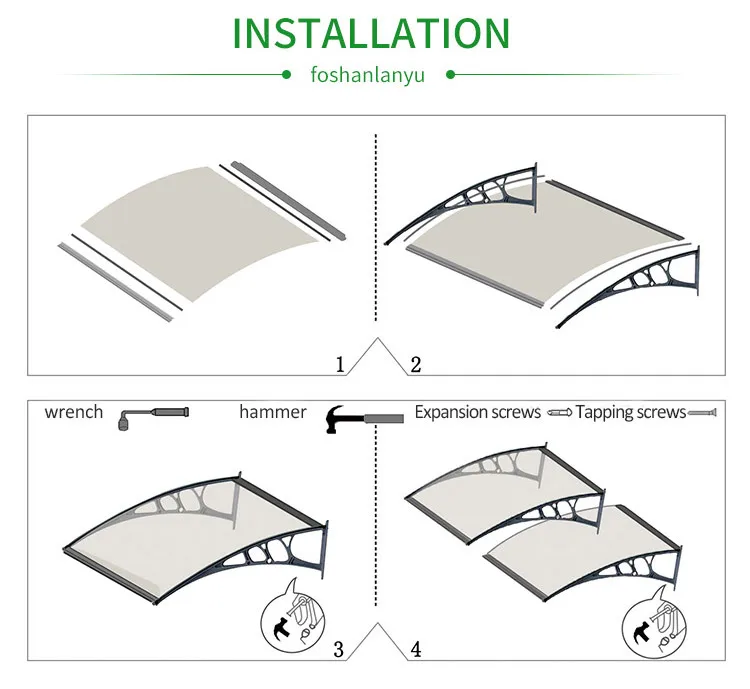 INSTALLATION
foshanlanyu

1 2

wrench hammer Expansion screws Tapping screws

3 4