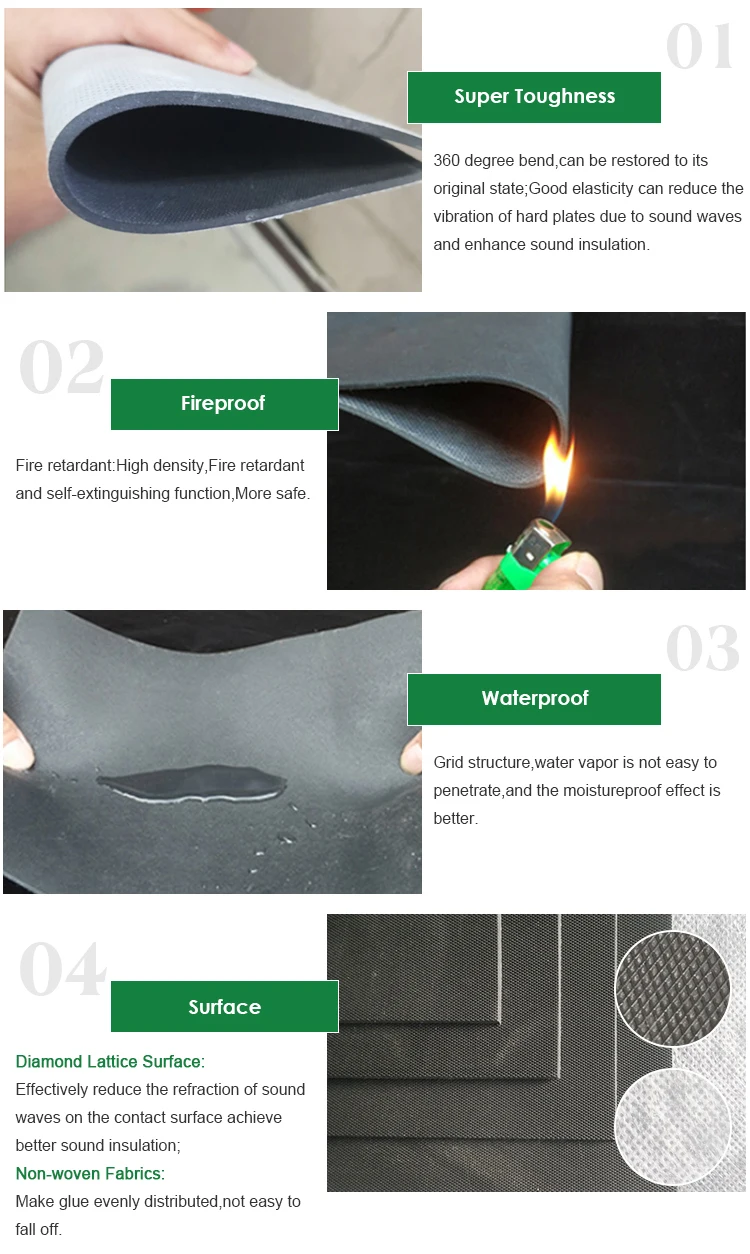 01

Super Toughness

360 degree bend,can be restored to its original state;Good elasticity can reduce the vibration of hard plates due to sound waves and enhance sound insulation.

02

Fireproof

Fire retardant:High density,Fire retardant and self-extinguishing function,More safe.

03

Waterproof

Grid structure,water vapor is not easy to penetrate,and the moistureproof effect is better.

04

Surface

Diamond Lattice Surface:
Effectively reduce the refraction of sound waves on the contact surface achieve better sound insulation;
Non-woven Fabrics:
Make glue evenly distributed,not easy to fall off.