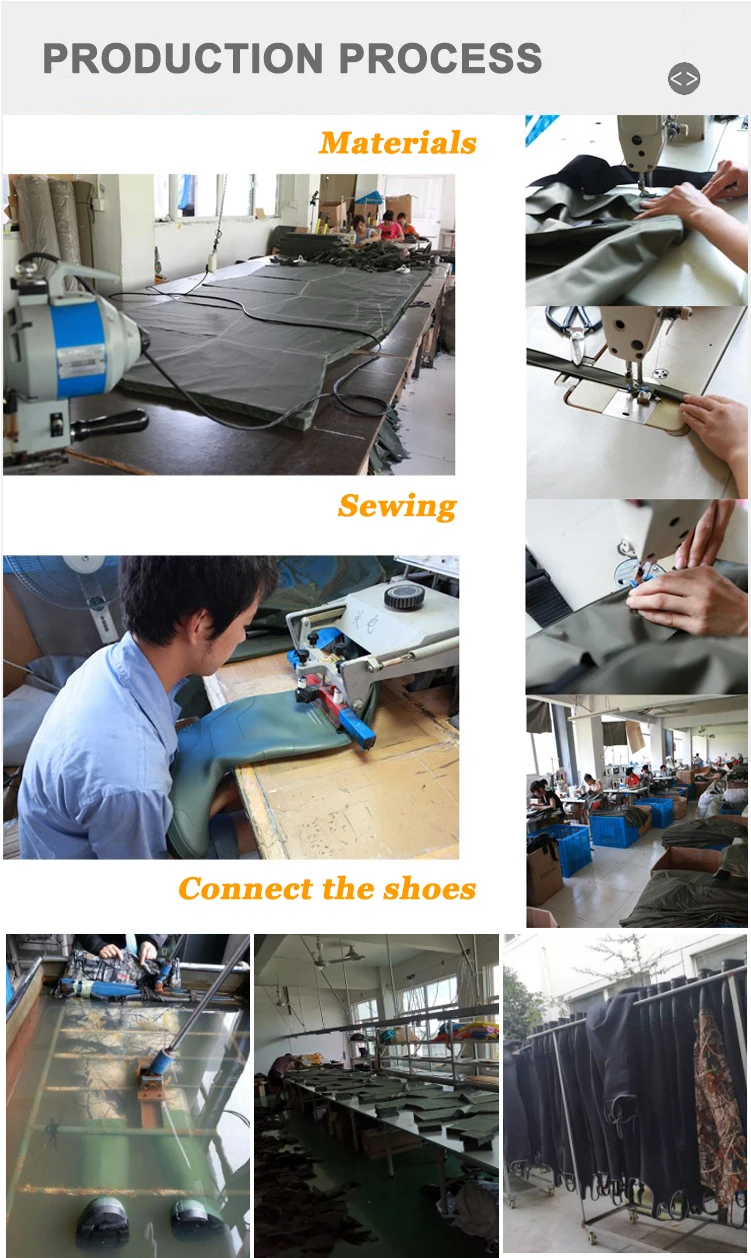 PRODUCTION PROCESS

Materials

Sewing

Connect the shoes