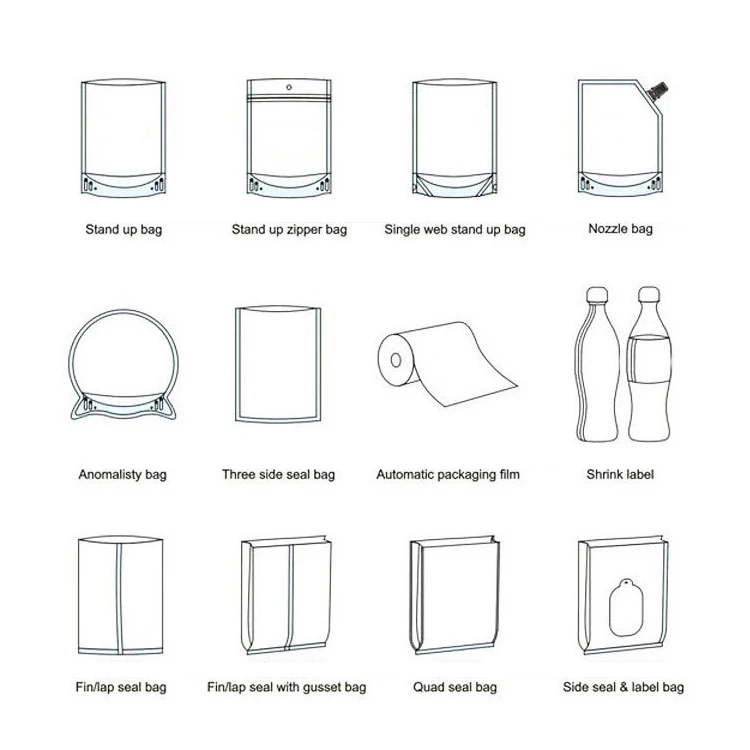 Stand up bag

Stand up zipper bag

Single web stand up bag

Nozzle bag

Anomalisty bag

Three side seal bag

Automatic packaging film

Shrink label

Fin/lap seal bag

Fin/lap seal with gusset bag

Quad seal bag

Side seal & label bag