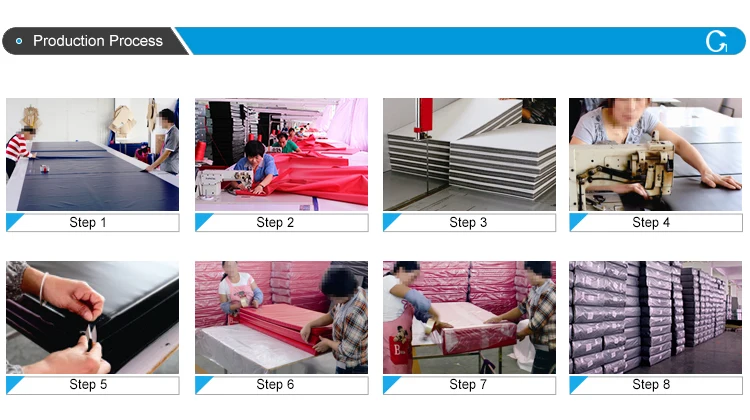 Production Process

Step 1

Step 2

Step 3

Step 4

Step 5

Step 6

Step 7

Step 8