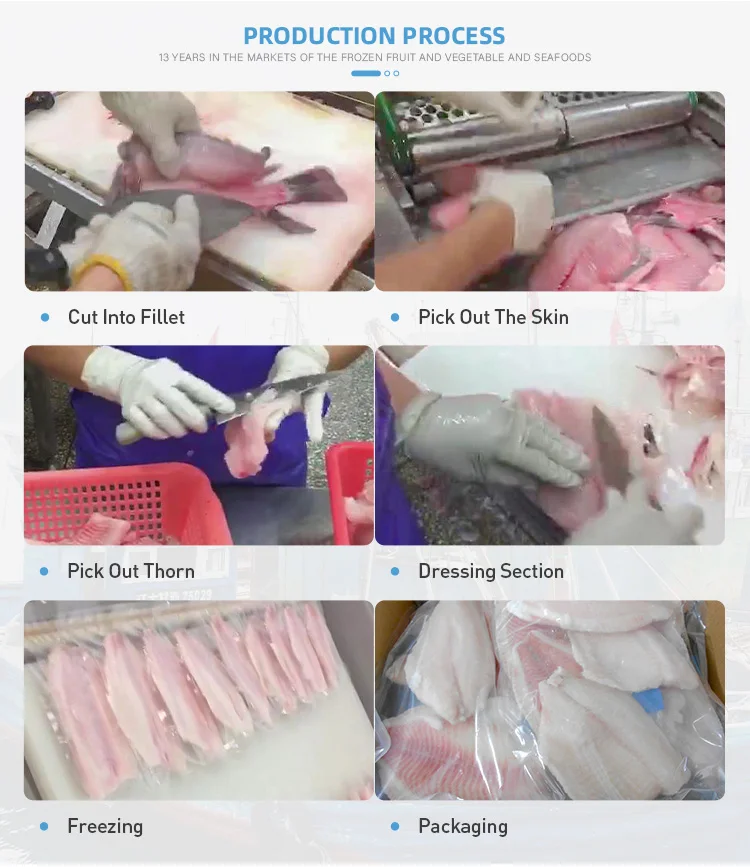 PRODUCTION PROCESS

13 YEARS IN THE MARKETS OF THE FROZEN FRUIT AND VEGETABLE AND SEAFOODS

Cut Into Fillet

Pick Out The Skin

Pick Out Thorn

Dressing Section

Freezing

Packaging