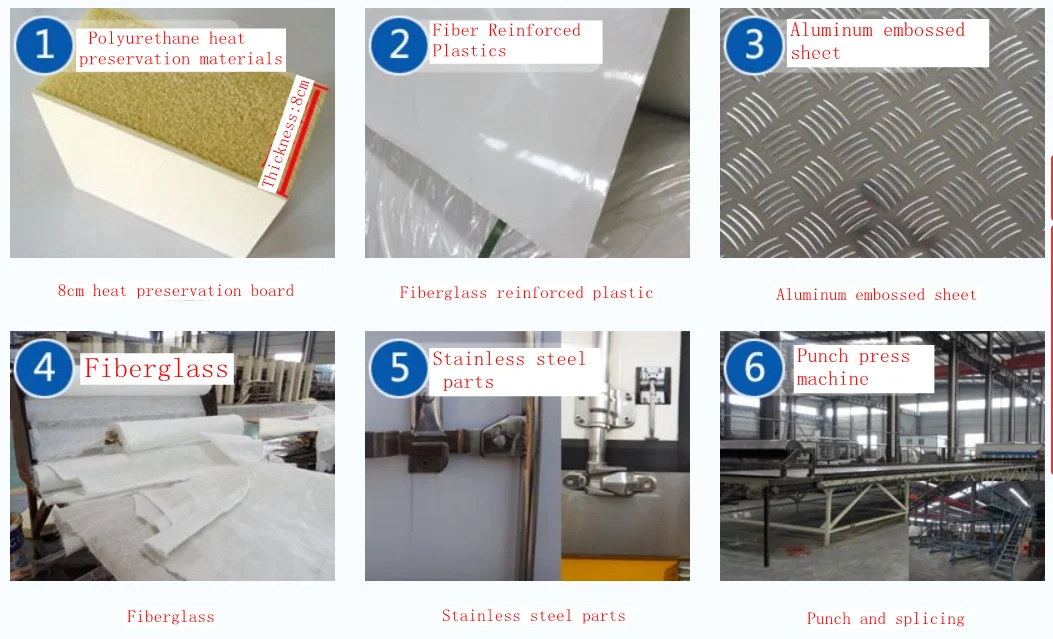 1 Polyurethane heat preservation materials

Thickness:8cm

8cm heat preservation board

2 Fiber Reinforced Plastics

Fiberglass reinforced plastic

3 Aluminum embossed sheet

Aluminum embossed sheet

4 Fiberglass

Fiberglass

5 Stainless steel parts

Stainless steel parts

6 Punch press machine

Punch and splicing