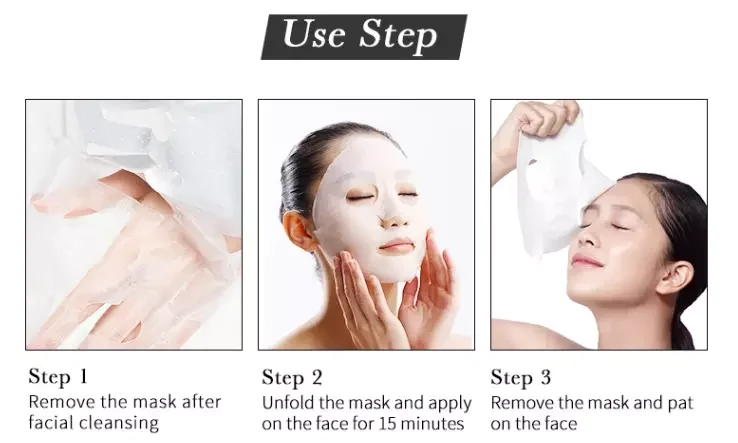 Use Step

Step 1
Remove the mask after facial cleansing

Step 2
Unfold the mask and apply on the face for 15 minutes

Step 3
Remove the mask and pat on the face