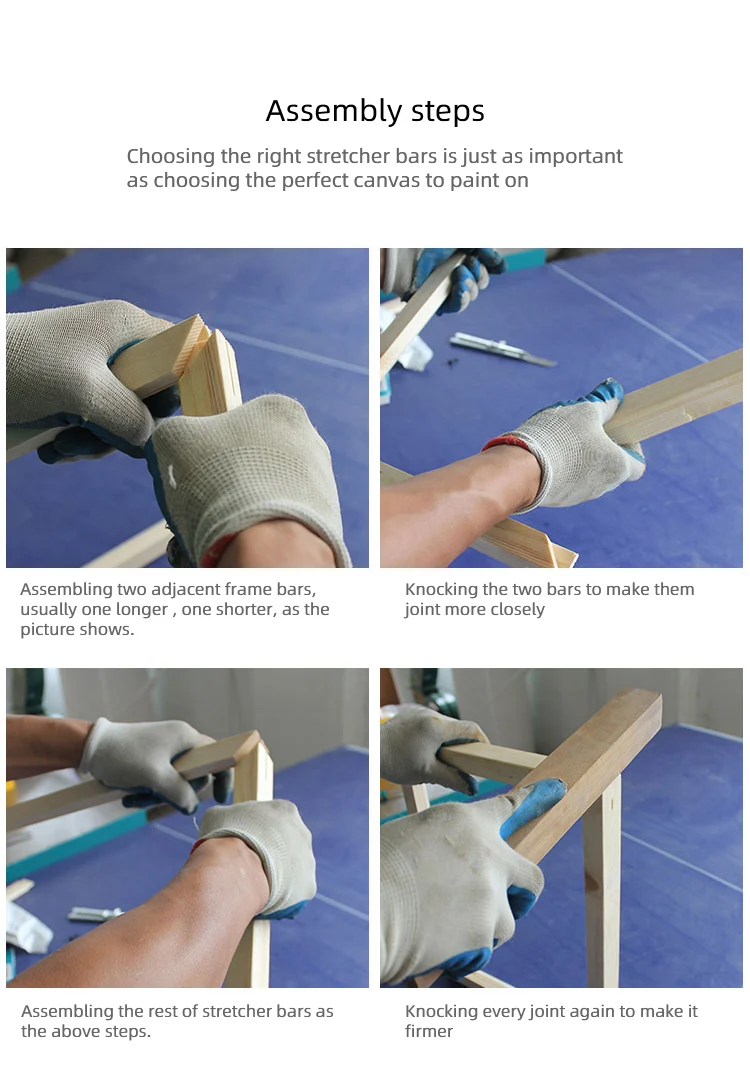 Assembly steps

Choosing the right stretcher bars is just as important as choosing the perfect canvas to paint on

Assembling two adjacent frame bars, usually one longer , one shorter, as the picture shows.

Knocking the two bars to make them joint more closely

Assembling the rest of stretcher bars as the above steps.

Knocking every joint again to make it firmer