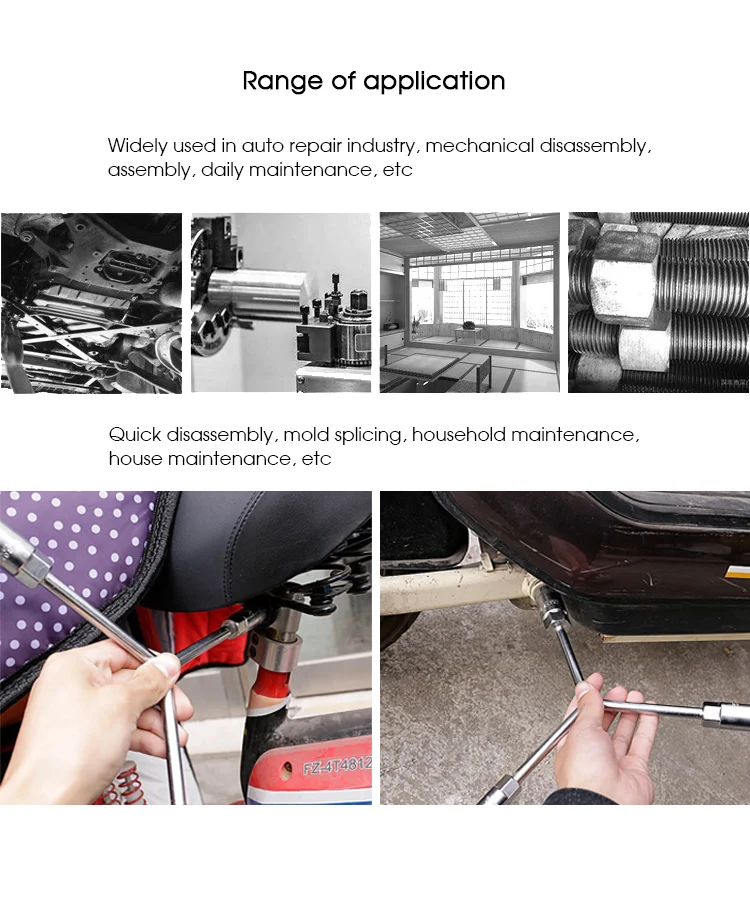 Range of application

Widely used in auto repair industry, mechanical disassembly, assembly, daily maintenance, etc

Quick disassembly, mold splicing, household maintenance, house maintenance, etc

FZ-4T4812