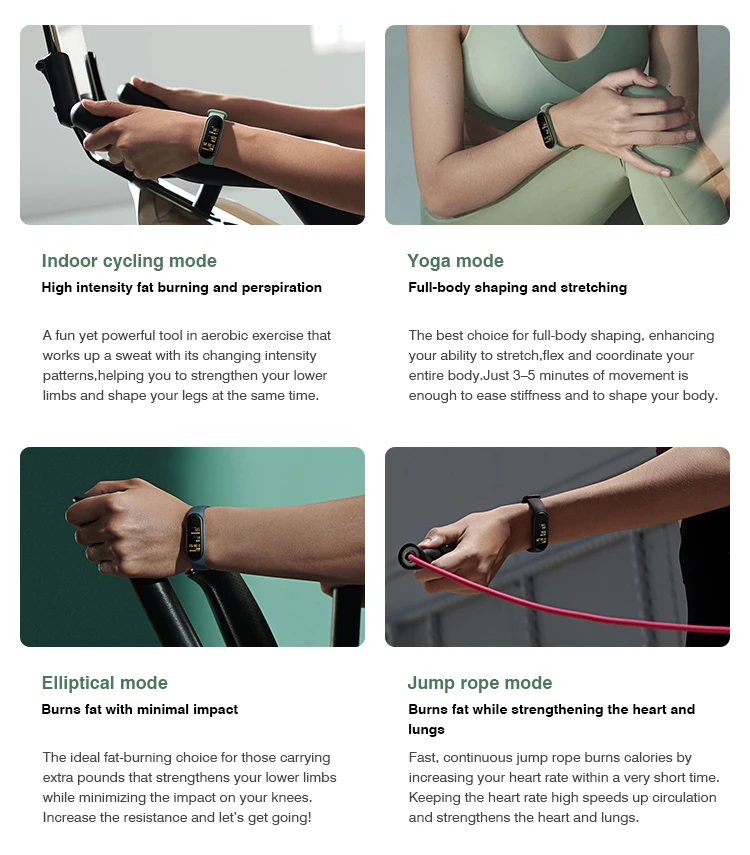 Indoor cycling mode

High intensity fat burning and perspiration

A fun yet powerful tool in aerobic exercise that works up a sweat with its changing intensity patterns,helping you to strengthen your lower limbs and shape your legs at the same time.

Yoga mode

Full-body shaping and stretching

The best choice for full-body shaping, enhancing your ability to stretch,flex and coordinate your entire body.Just 3–5 minutes of movement is enough to ease stiffness and to shape your body.

Elliptical mode

Burns fat with minimal impact

The ideal fat-burning choice for those carrying extra pounds that strengthens your lower limbs while minimizing the impact on your knees. Increase the resistance and let's get going!

Jump rope mode

Burns fat while strengthening the heart and lungs

Fast, continuous jump rope burns calories by increasing your heart rate within a very short time. Keeping the heart rate high speeds up circulation and strengthens the heart and lungs.