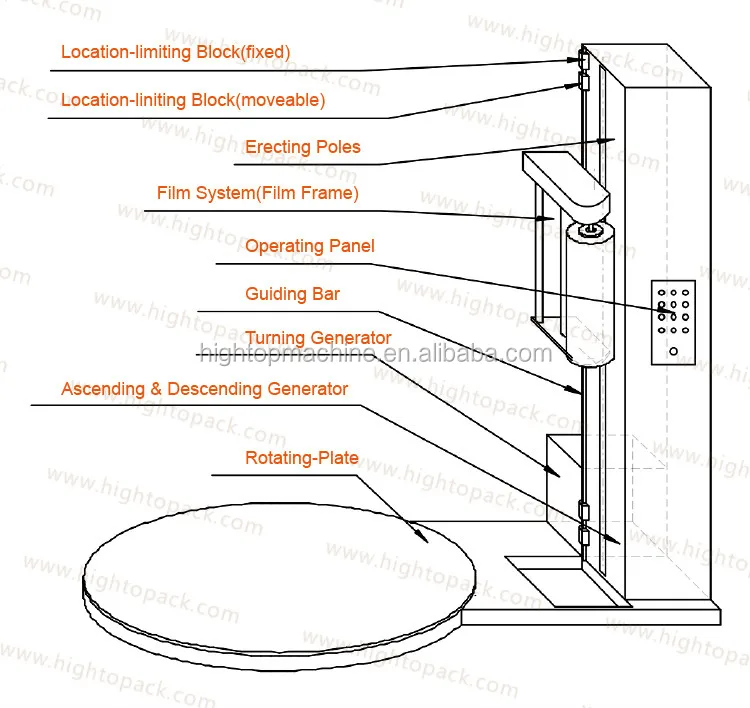 Location-limiting Block(fixed)

Location-liniting Block(moveable)

Erecting Poles

Film System(Film Frame)

Operating Panel

Guiding Bar

Turning Generator

hightopmachine.en.alibaba.com

Ascending & Descending Generator

Rotating-Plate

www.hightopack.com