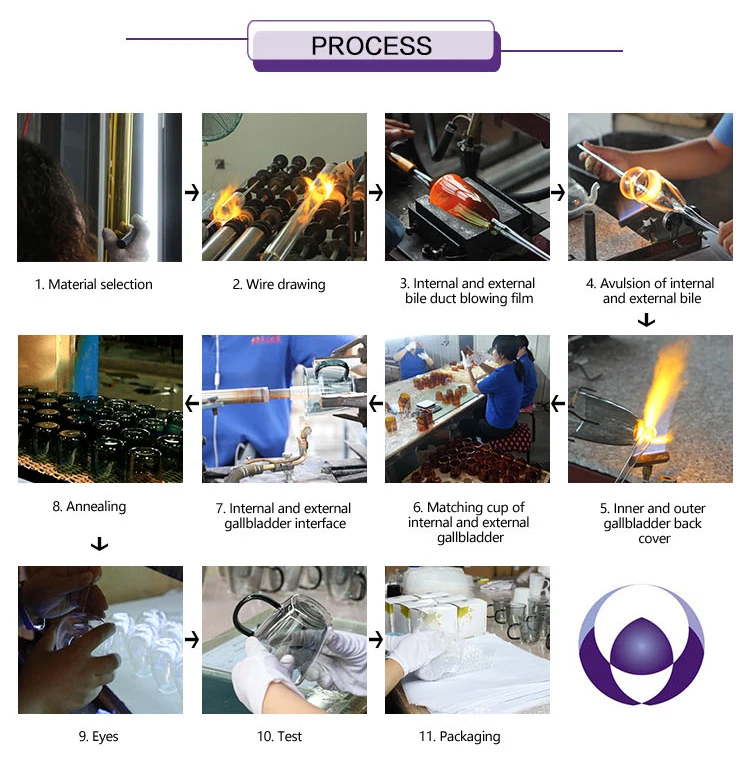 PROCESS

1. Material selection

2. Wire drawing

3. Internal and external bile duct blowing film

4. Avulsion of internal and external bile

5. Inner and outer gallbladder back cover

6. Matching cup of internal and external gallbladder

7. Internal and external gallbladder interface

8. Annealing

9. Eyes

10. Test

11. Packaging