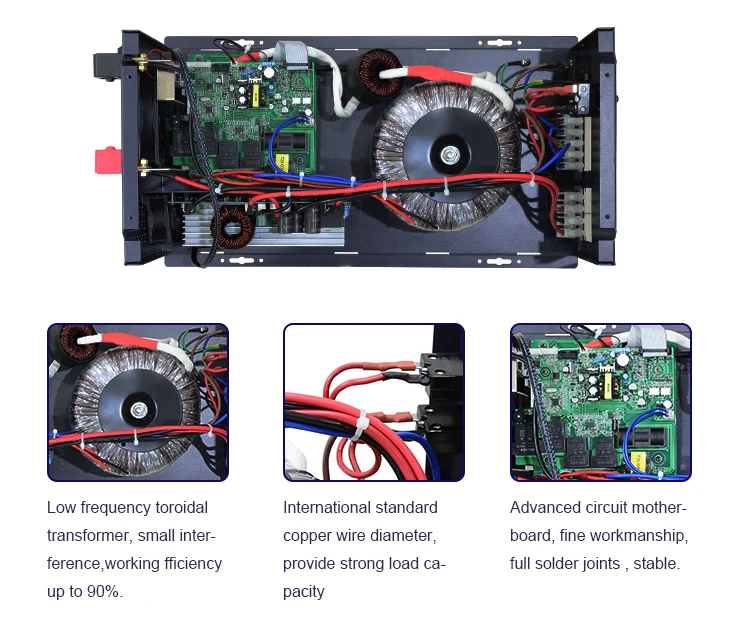 Low frequency toroidal transformer, small interference,working fficiency up to 90%.

International standard copper wire diameter, provide strong load capacity

Advanced circuit motherboard, fine workmanship, full solder joints , stable.