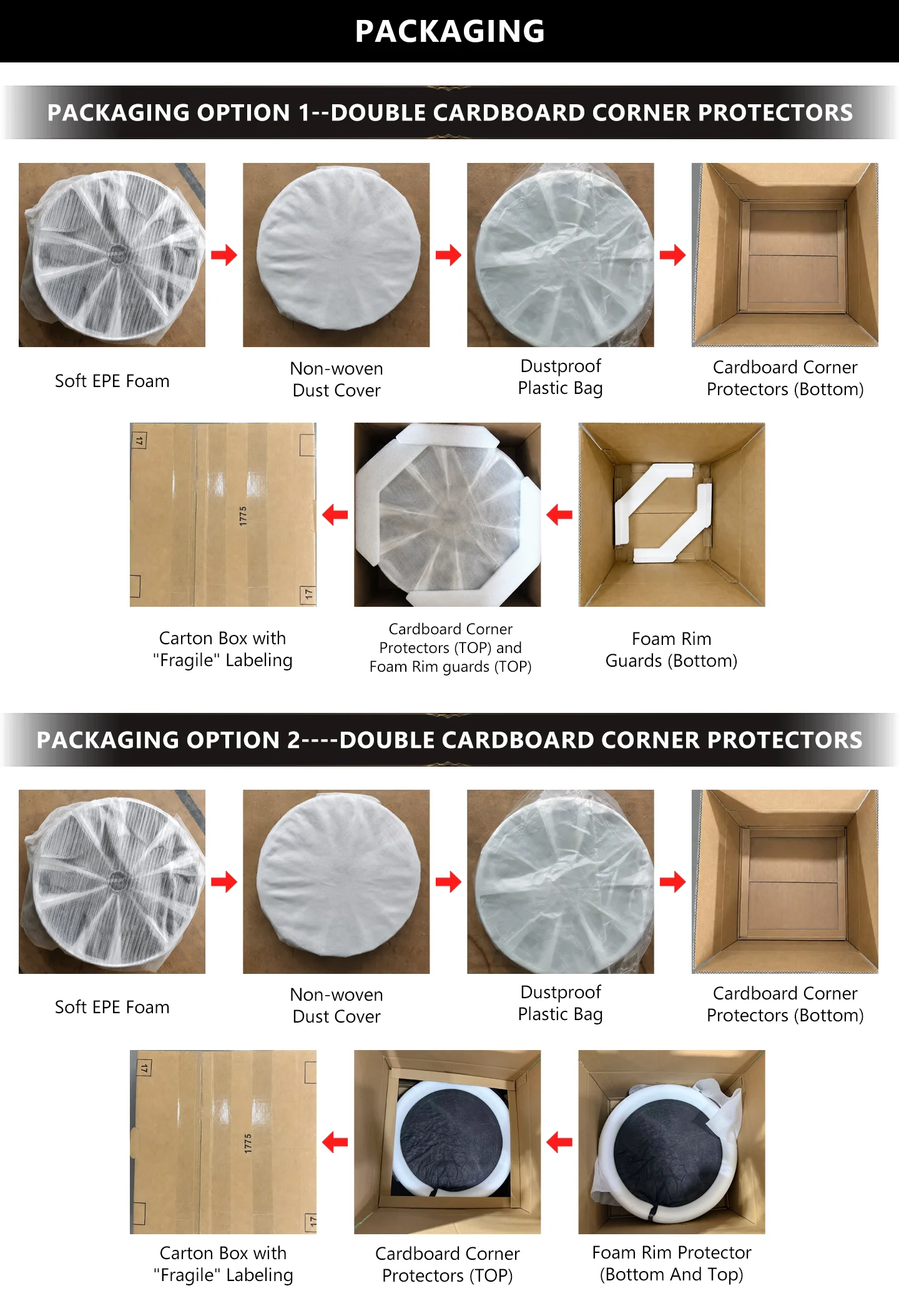 PACKAGING

PACKAGING OPTION 1--DOUBLE CARDBOARD CORNER PROTECTORS

Soft EPE Foam

Non-woven Dust Cover

Dustproof Plastic Bag

Cardboard Corner Protectors (Bottom)

17

1775

17

Carton Box with "Fragile" Labeling

Cardboard Corner Protectors (TOP) and Foam Rim guards (TOP)

Foam Rim Guards (Bottom)

PACKAGING OPTION 2----DOUBLE CARDBOARD CORNER PROTECTORS

Soft EPE Foam

Non-woven Dust Cover

Dustproof Plastic Bag

Cardboard Corner Protectors (Bottom)

17

1775

17

Carton Box with "Fragile" Labeling

Cardboard Corner Protectors (TOP)

Foam Rim Protector (Bottom And Top)