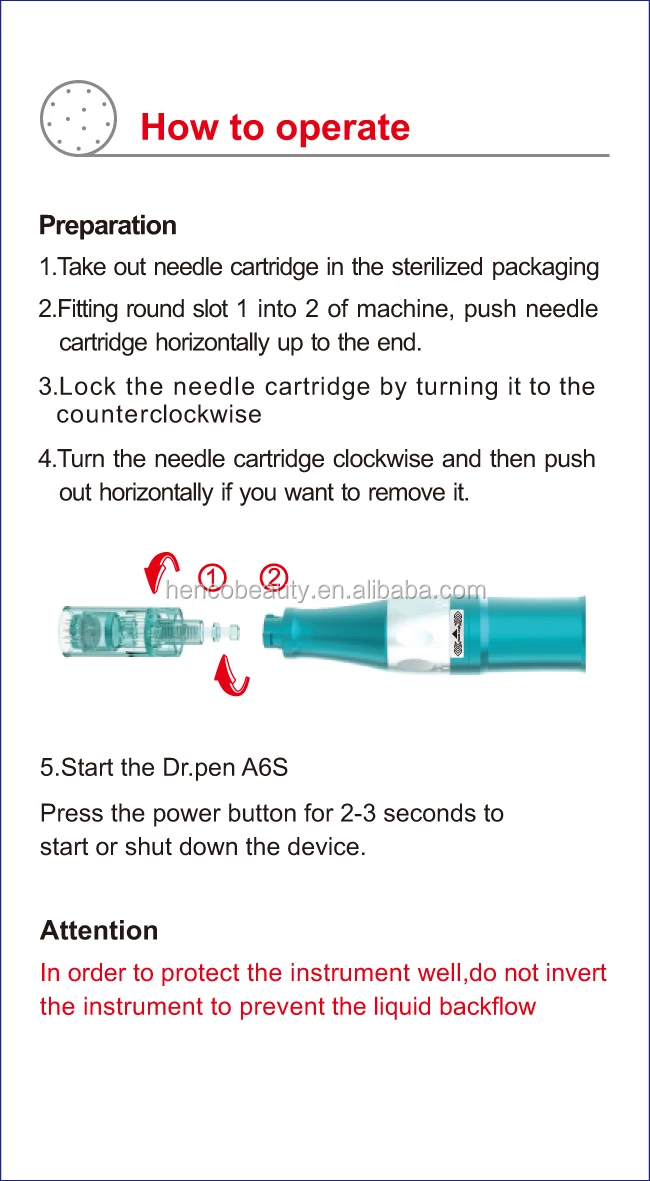 How to operate

Preparation

1.Take out needle cartridge in the sterilized packaging

2.Fitting round slot 1 into 2 of machine, push needle cartridge horizontally up to the end.

3.Lock the needle cartridge by turning it to the counterclockwise

4.Turn the needle cartridge clockwise and then push out horizontally if you want to remove it.

① ②

hencobeauty.en.alibaba.com

5.Start the Dr.pen A6S

Press the power button for 2-3 seconds to start or shut down the device.

Attention

In order to protect the instrument well,do not invert the instrument to prevent the liquid backflow