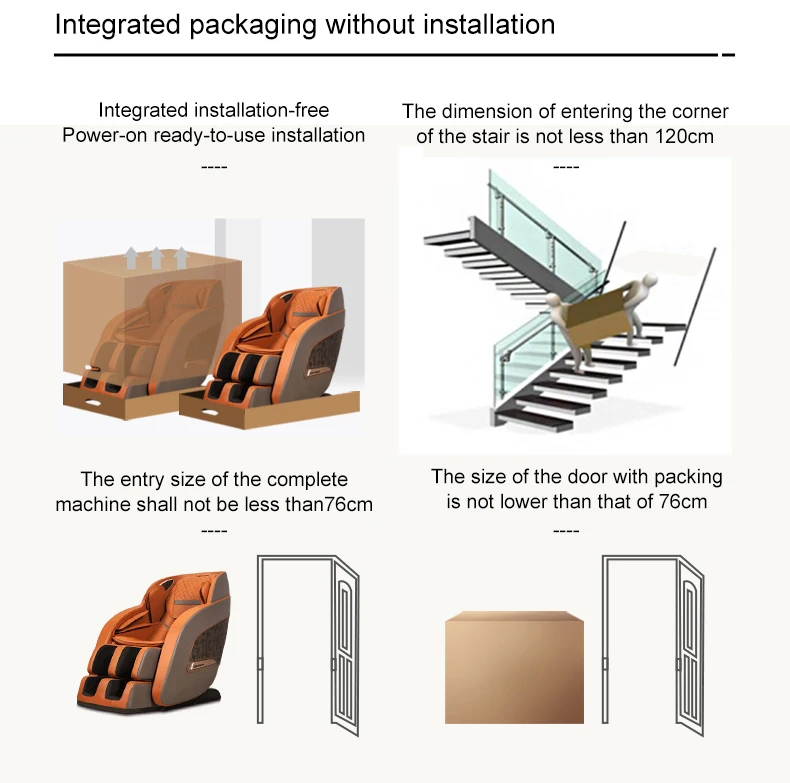 Integrated packaging without installation

Integrated installation-free
Power-on ready-to-use installation

----

The dimension of entering the corner of the stair is not less than 120cm

----

The entry size of the complete machine shall not be less than76cm

----

The size of the door with packing is not lower than that of 76cm

----