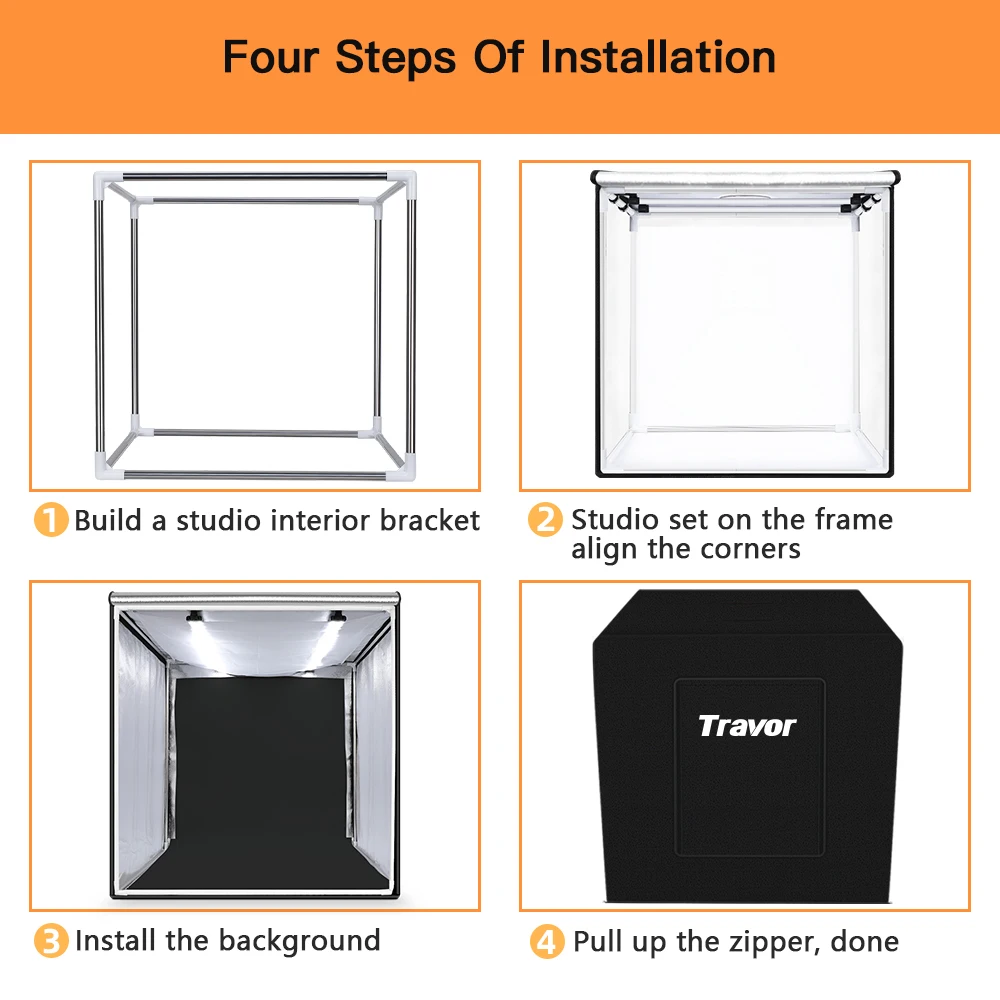 Four Steps Of Installation

1 Build a studio interior bracket

2 Studio set on the frame align the corners

3 Install the background

Travor

4 Pull up the zipper, done