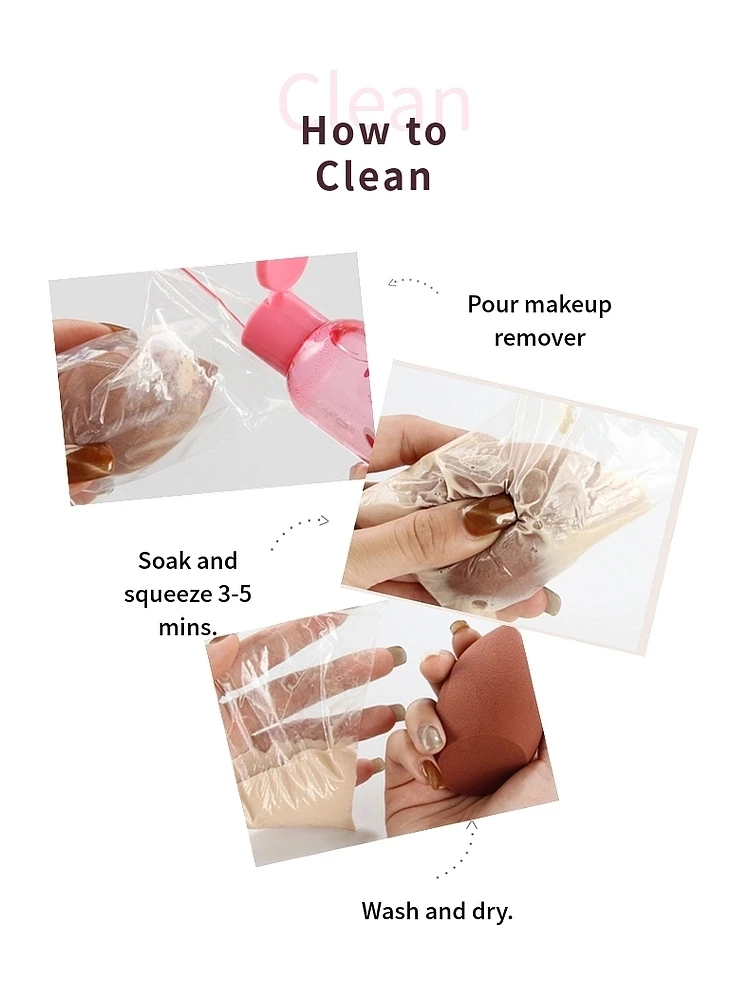 Clean
How to Clean

Pour makeup remover

Soak and squeeze 3-5 mins.

Wash and dry.