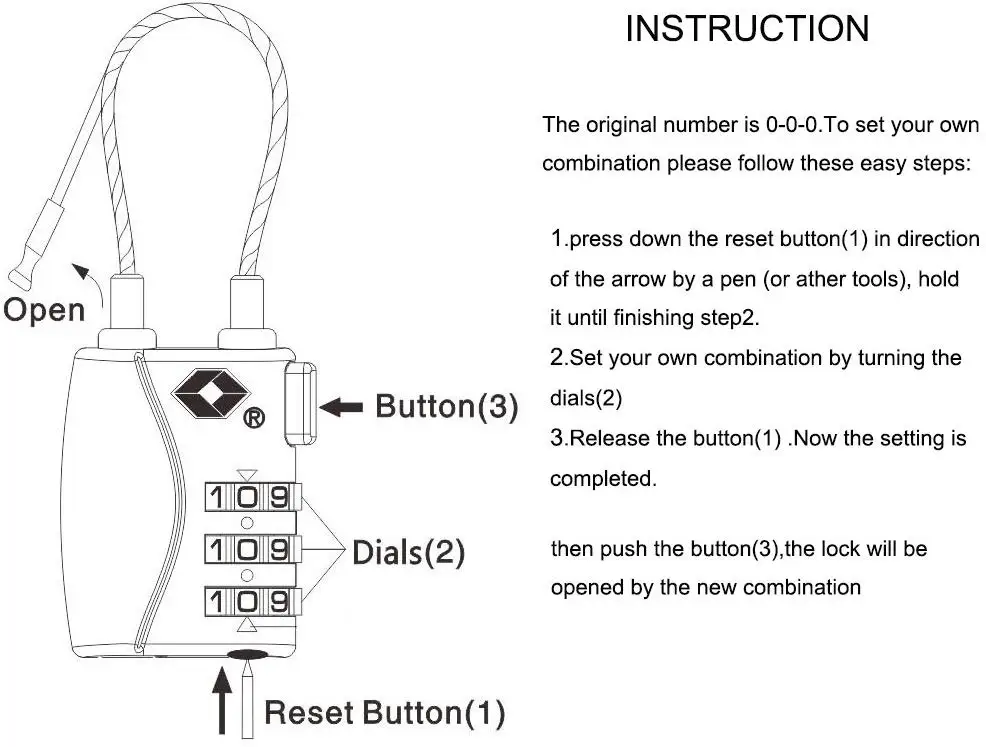 Open

®

Button(3)

1 0 9
1 0 9
1 0 9

Dials(2)

Reset Button(1)

INSTRUCTION

The original number is 0-0-0.To set your own combination please follow these easy steps:

1.press down the reset button(1) in direction of the arrow by a pen (or ather tools), hold it until finishing step2.
2.Set your own combination by turning the dials(2)
3.Release the button(1) .Now the setting is completed.

then push the button(3),the lock will be opened by the new combination