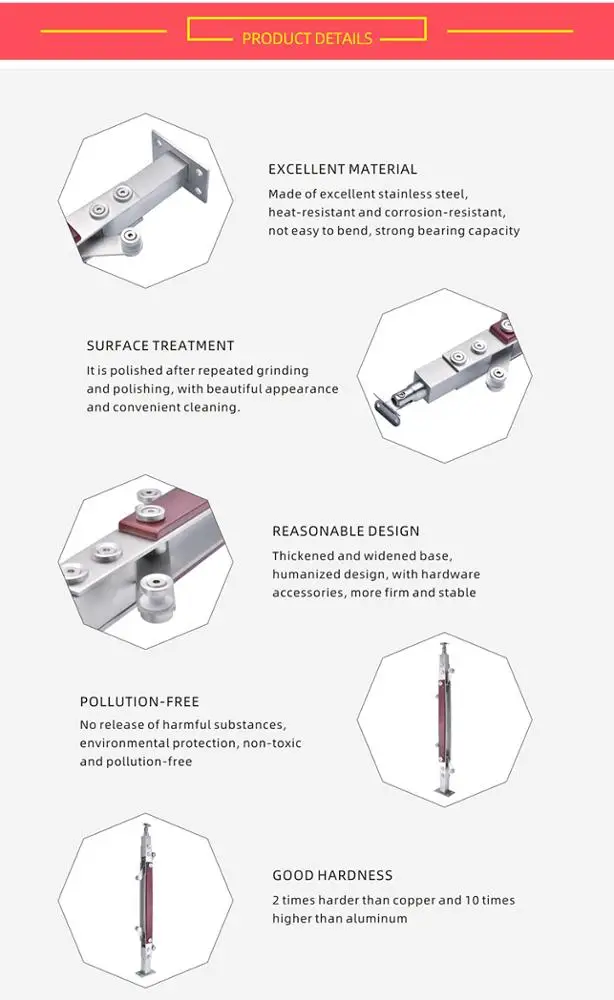 PRODUCT DETAILS

EXCELLENT MATERIAL
Made of excellent stainless steel, heat-resistant and corrosion-resistant, not easy to bend, strong bearing capacity

SURFACE TREATMENT
It is polished after repeated grinding and polishing, with beautiful appearance and convenient cleaning.

REASONABLE DESIGN
Thickened and widened base, humanized design, with hardware accessories, more firm and stable

POLLUTION-FREE
No release of harmful substances, environmental protection, non-toxic and pollution-free

GOOD HARDNESS
2 times harder than copper and 10 times higher than aluminum