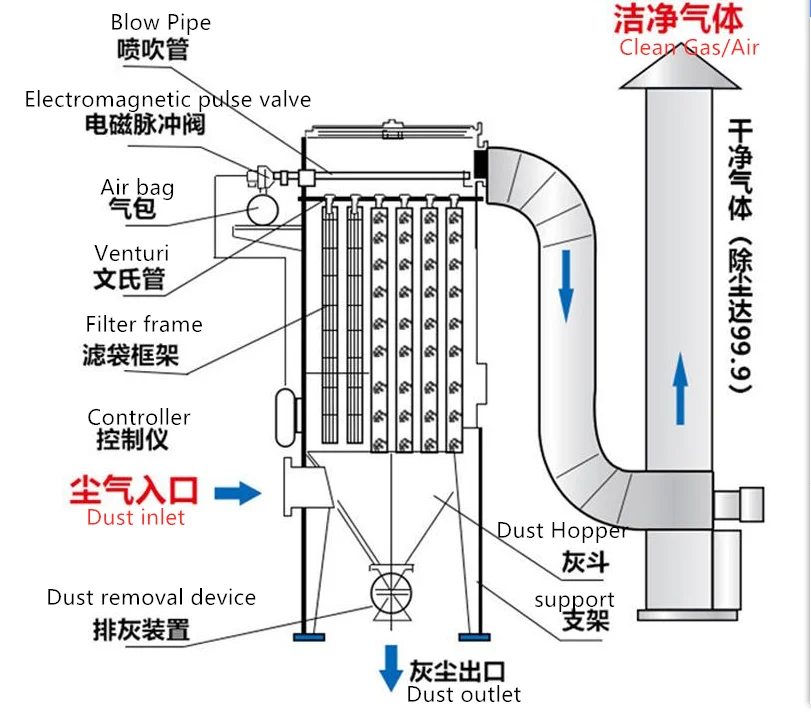 Blow Pipe
喷吹管

Electromagnetic pulse valve
电磁脉冲阀

Air bag
气包

Venturi
文氏管

Filter frame
滤袋框架

Controller
控制仪

尘气入口
Dust inlet

Dust removal device
排灰装置

洁净气体
Clean Gas/Air

干净气体（除尘达99.9）

Dust Hopper
灰斗

support
支架

灰尘出口
Dust outlet