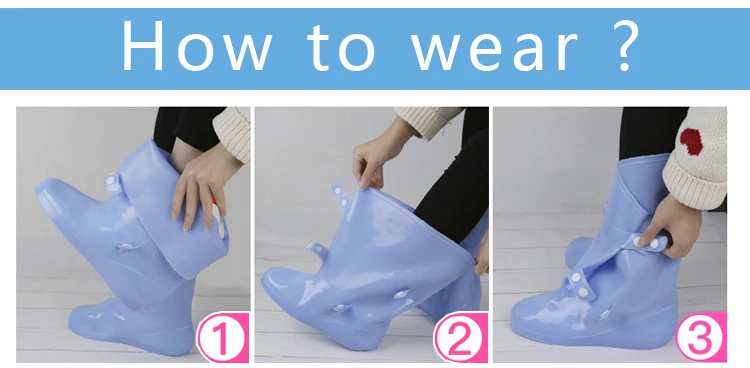 How to wear ?

①

②

③