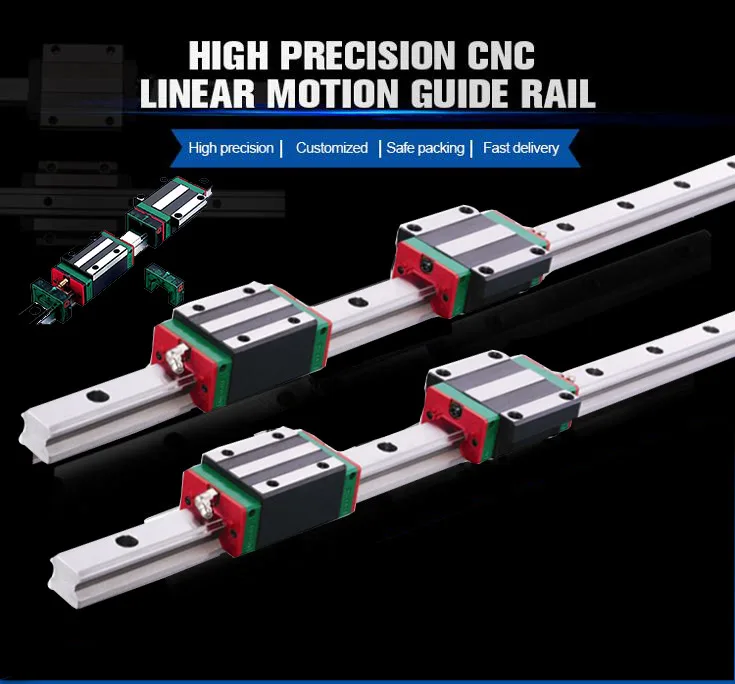 HIGH PRECISION CNC
LINEAR MOTION GUIDE RAIL

High precision | Customized | Safe packing | Fast delivery