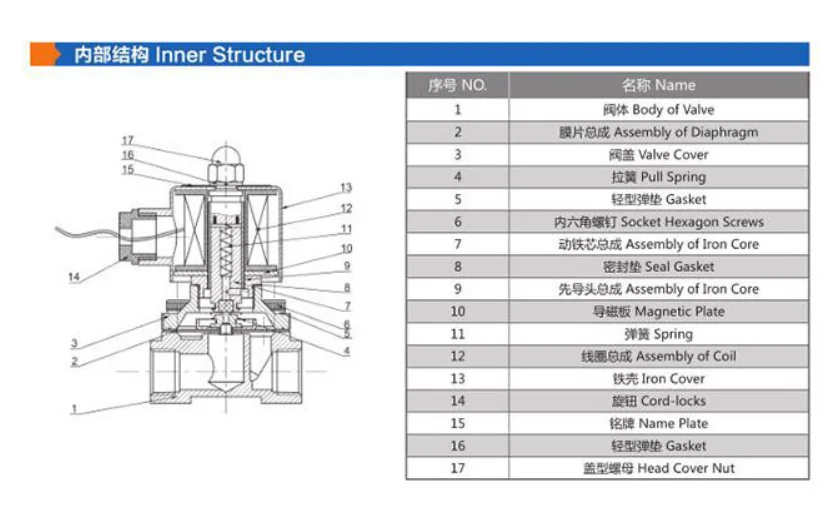 内部结构 Inner Structure

17
16
15
13
12
11
10
9
8
7
6
5
4
14
3
2
1

| 序号 NO. | 名称 Name |
|---|---|
| 1 | 阀体 Body of Valve |
| 2 | 膜片总成 Assembly of Diaphragm |
| 3 | 阀盖 Valve Cover |
| 4 | 拉簧 Pull Spring |
| 5 | 轻型弹垫 Gasket |
| 6 | 内六角螺钉 Socket Hexagon Screws |
| 7 | 动铁芯总成 Assembly of Iron Core |
| 8 | 密封垫 Seal Gasket |
| 9 | 先导头总成 Assembly of Iron Core |
| 10 | 导磁板 Magnetic Plate |
| 11 | 弹簧 Spring |
| 12 | 线圈总成 Assembly of Coil |
| 13 | 铁壳 Iron Cover |
| 14 | 旋钮 Cord-locks |
| 15 | 铭牌 Name Plate |
| 16 | 轻型弹垫 Gasket |
| 17 | 盖型螺母 Head Cover Nut |